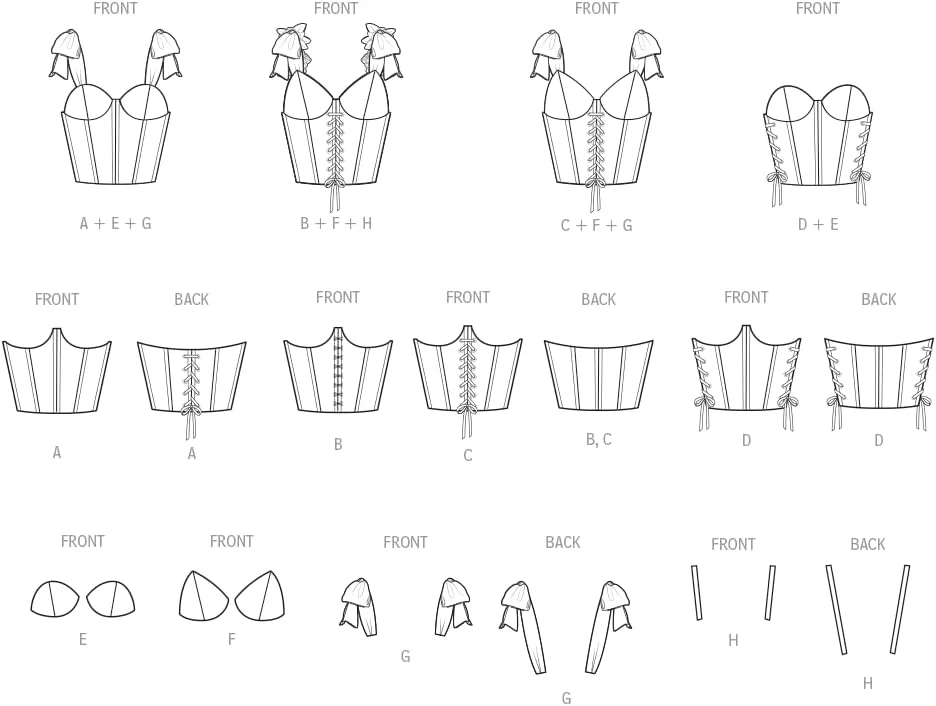 FRONT
A + E + G

FRONT
B + F + H

FRONT
C + F + G

FRONT
D + E

FRONT
A

BACK
A

FRONT
B

FRONT
C

BACK
B, C

FRONT
D

BACK
D

FRONT
E

FRONT
F

FRONT
G

BACK
G

FRONT
H

BACK
H