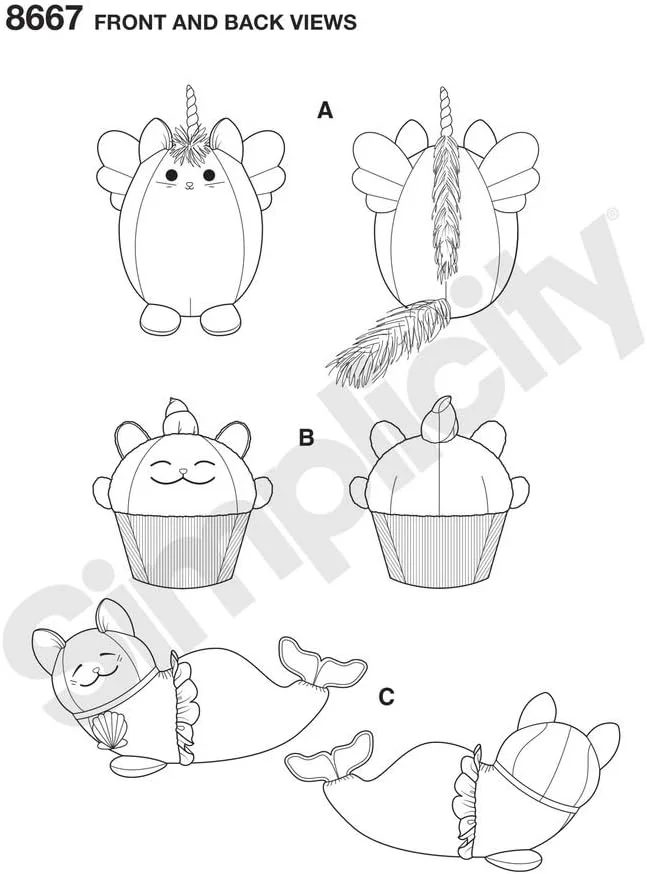 8667 FRONT AND BACK VIEWS

A

B

C

Simplicity®