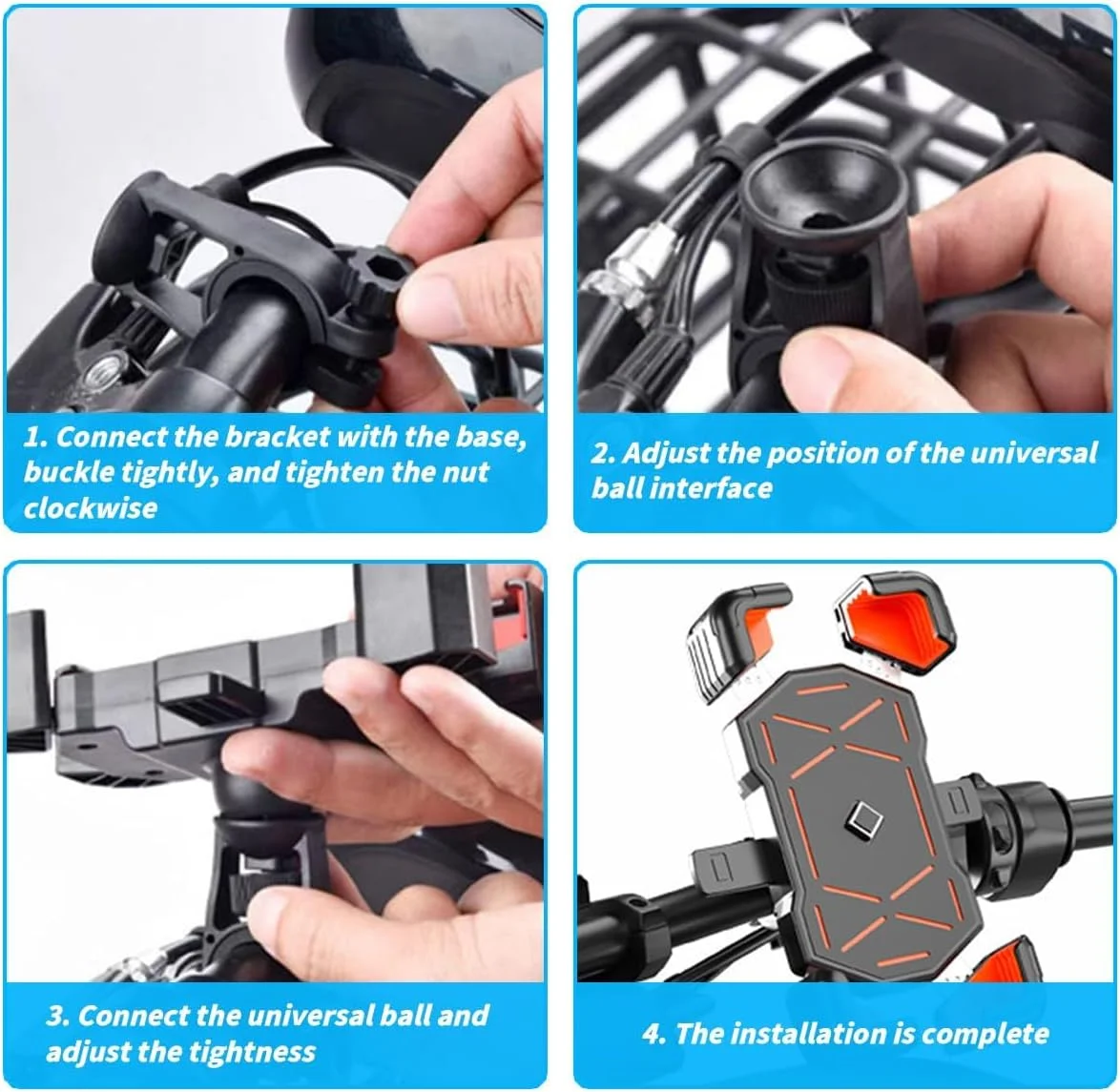 1. Connect the bracket with the base, buckle tightly, and tighten the nut clockwise

2. Adjust the position of the universal ball interface

3. Connect the universal ball and adjust the tightness

4. The installation is complete