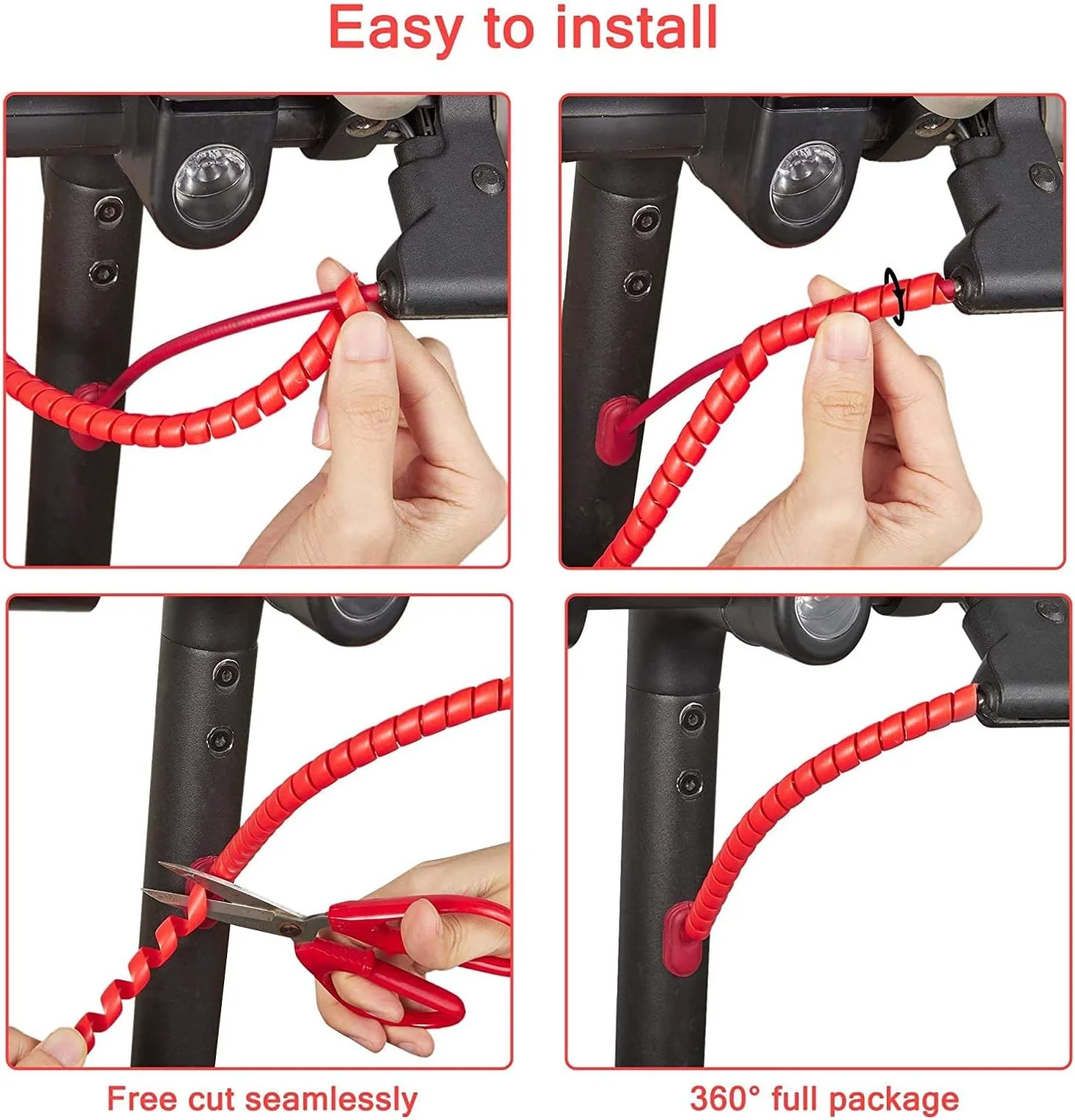 Easy to install

Free cut seamlessly

360° full package