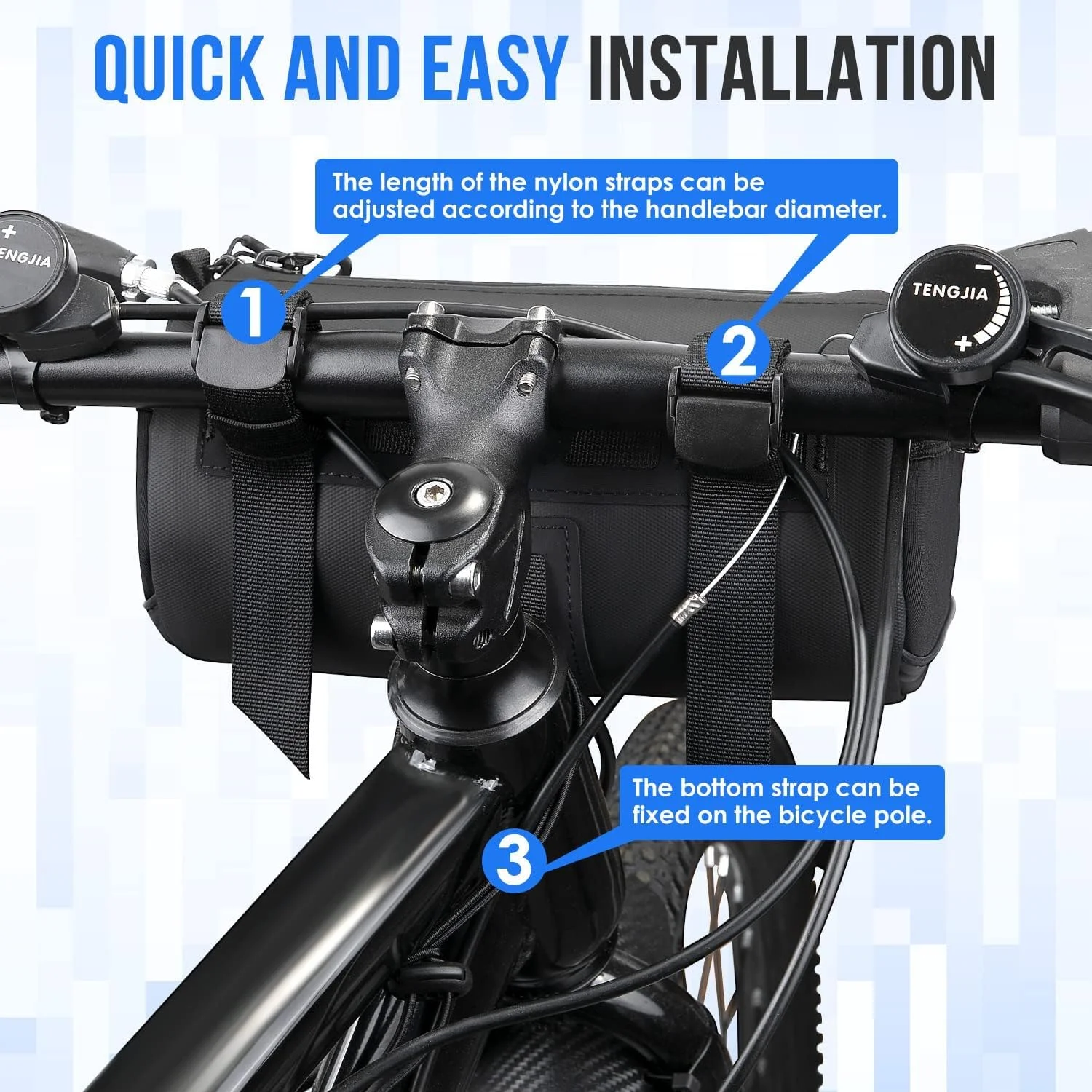 QUICK AND EASY INSTALLATION

The length of the nylon straps can be adjusted according to the handlebar diameter.

+
ENGJIA

1

2

TENGJIA
-
+

The bottom strap can be fixed on the bicycle pole.

3