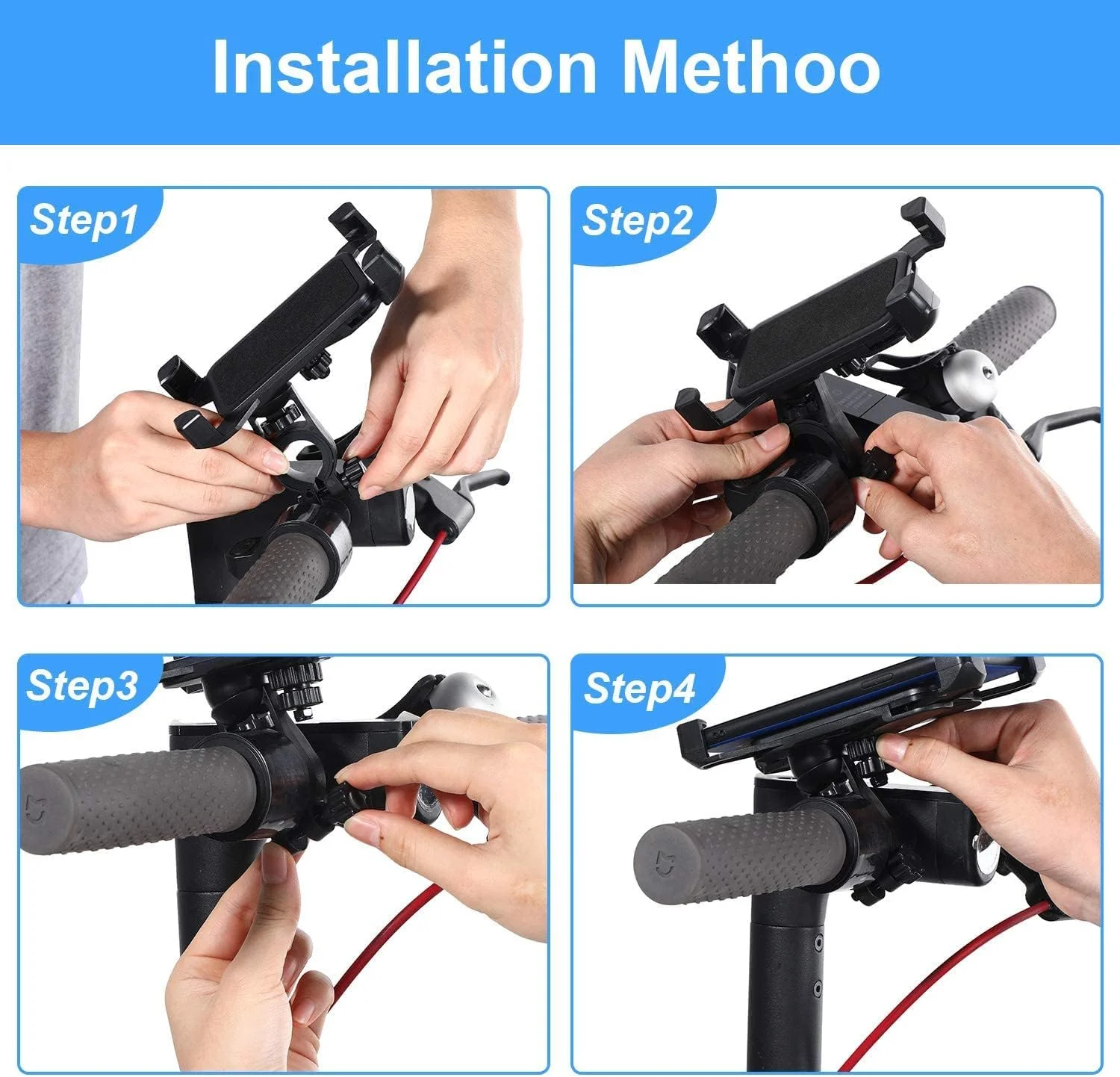 Installation Methoo

Step1

Step2

Step3

Step4