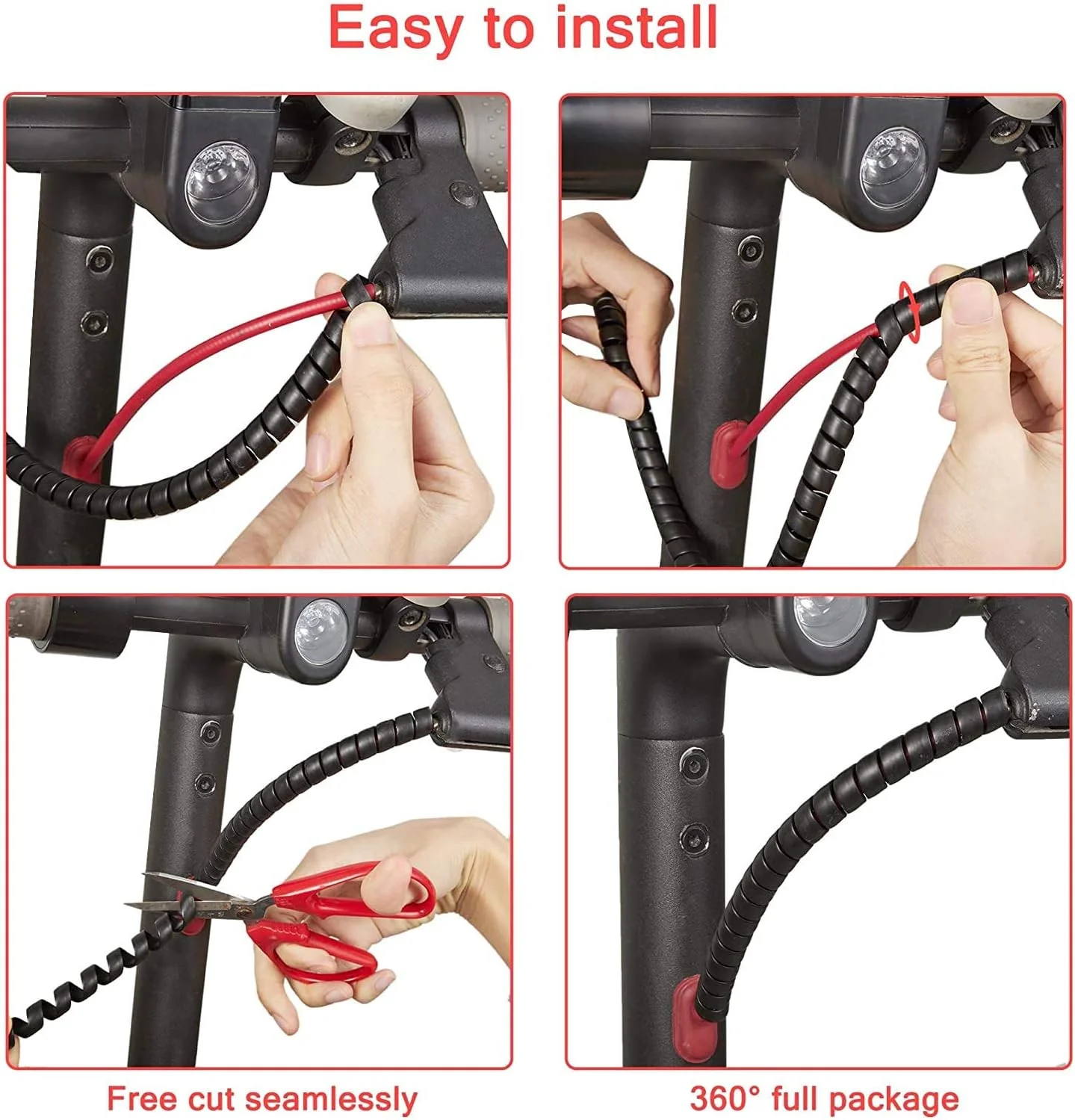 Easy to install

Free cut seamlessly

360° full package