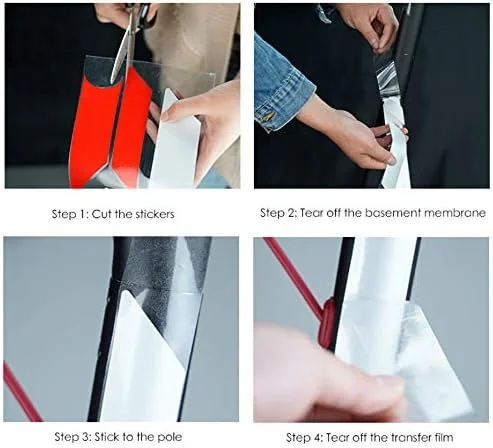 Step 1: Cut the stickers

Step 2: Tear off the basement membrane

Step 3: Stick to the pole

Step 4: Tear off the transfer film