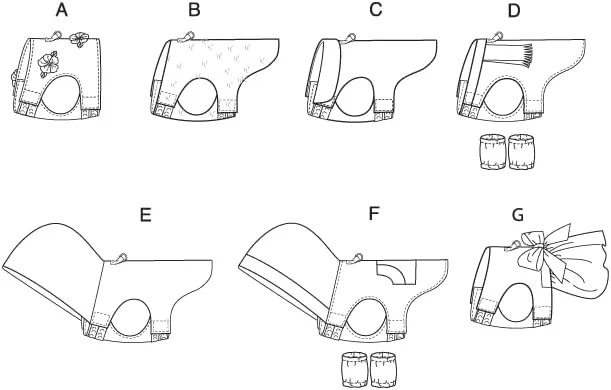 A B C D

E F G