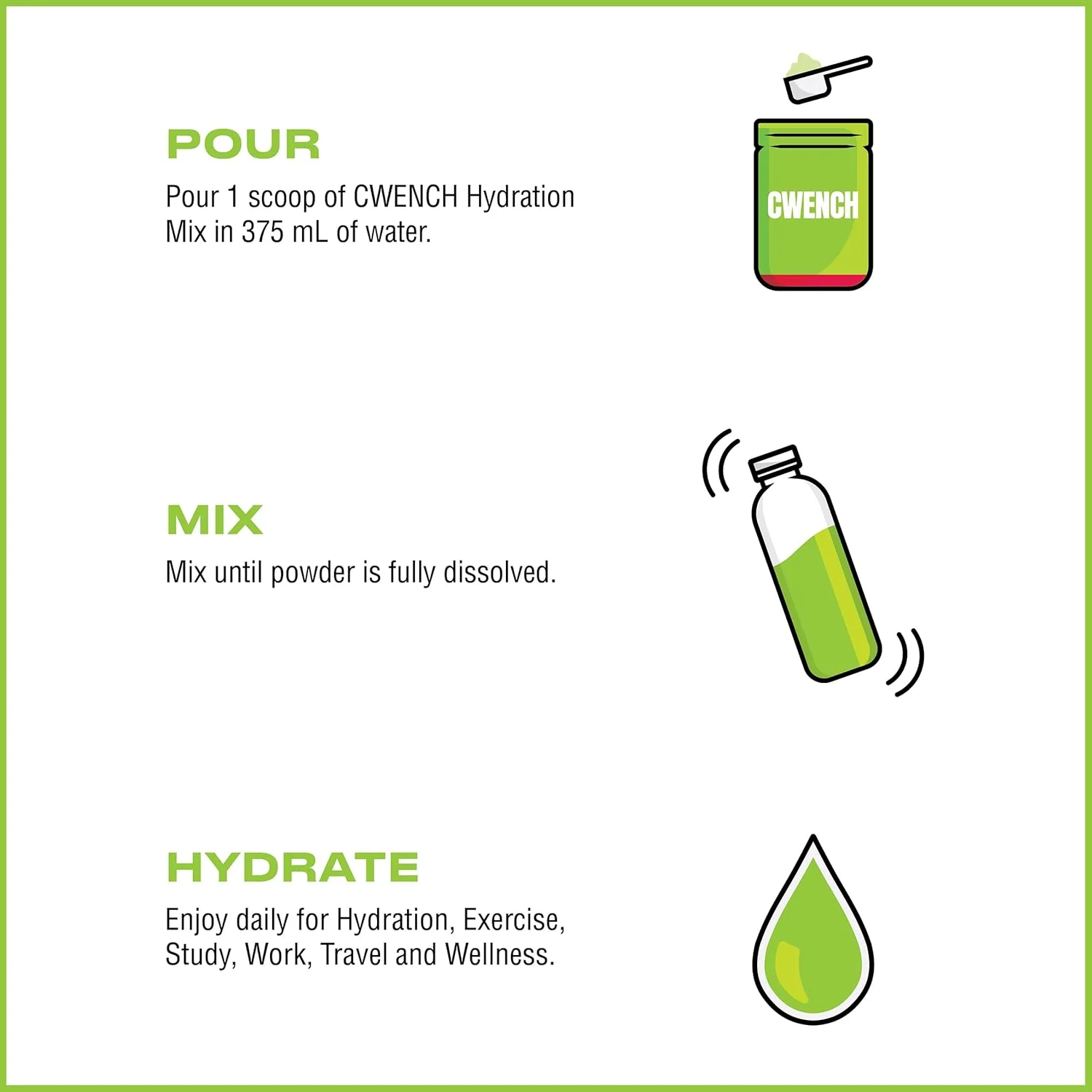 POUR

Pour 1 scoop of CWENCH Hydration Mix in 375 mL of water.

CWENCH

MIX

Mix until powder is fully dissolved.

HYDRATE

Enjoy daily for Hydration, Exercise, Study, Work, Travel and Wellness.