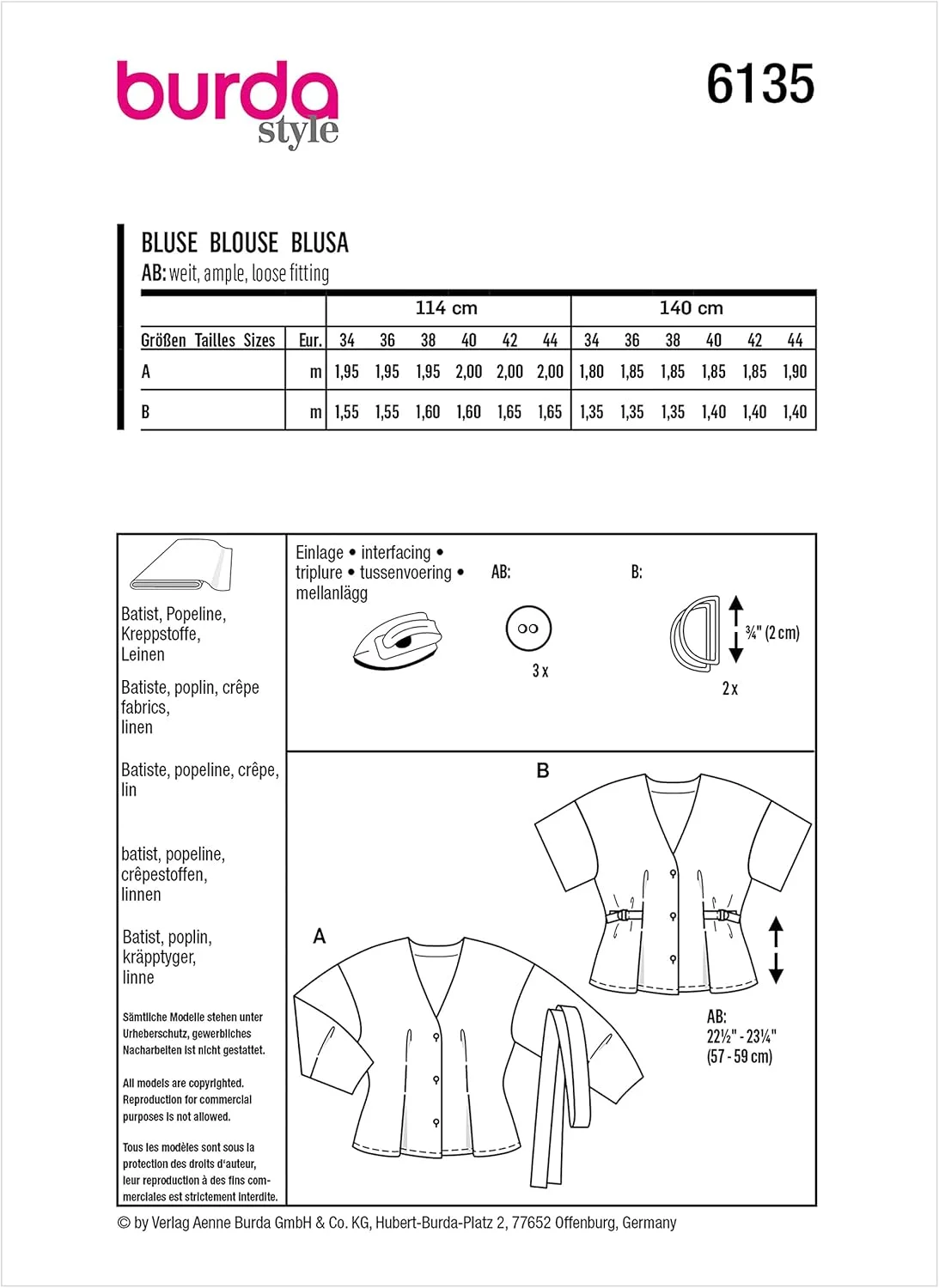 burda
style

6135

BLUSE BLOUSE BLUSA
AB: weit, ample, loose fitting

| | | 114 cm | | | | | | 140 cm | | | | | |
|---|---|---|---|---|---|---|---|---|---|---|---|---|---|
| Größen Tailles Sizes | Eur. | 34 | 36 | 38 | 40 | 42 | 44 | 34 | 36 | 38 | 40 | 42 | 44 |
| A | m | 1,95 | 1,95 | 1,95 | 2,00 | 2,00 | 2,00 | 1,80 | 1,85 | 1,85 | 1,85 | 1,85 | 1,90 |
| B | m | 1,55 | 1,55 | 1,60 | 1,60 | 1,65 | 1,65 | 1,35 | 1,35 | 1,35 | 1,40 | 1,40 | 1,40 |

Batist, Popeline, Kreppstoffe, Leinen

Batiste, poplin, crêpe fabrics, linen

Batiste, popeline, crêpe, lin

batist, popeline, crêpestoffen, linnen

Batist, poplin, kräpptyger, linne

Sämtliche Modelle stehen unter Urheberschutz, gewerbliches Nacharbeiten ist nicht gestattet.

All models are copyrighted. Reproduction for commercial purposes is not allowed.

Tous les modèles sont sous la protection des droits d'auteur, leur reproduction à des fins commerciales est strictement interdite.

Einlage • interfacing • triplure • tussenvoering • mellanlägg

AB:
3 x

B:
¾" (2 cm)
2 x

B

A

AB:
22½" - 23¼"
(57 - 59 cm)

© by Verlag Aenne Burda GmbH & Co. KG, Hubert-Burda-Platz 2, 77652 Offenburg, Germany