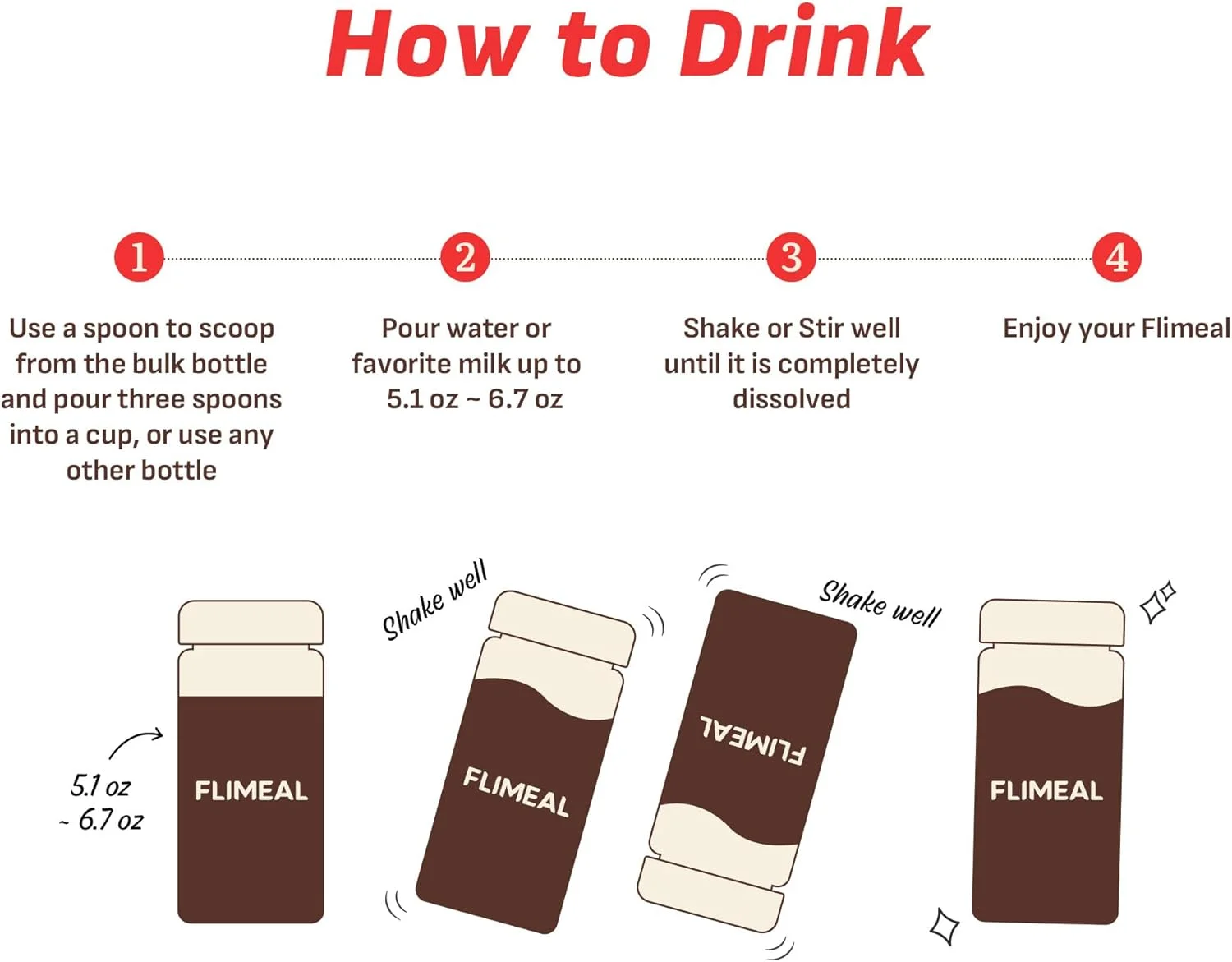 How to Drink

1
Use a spoon to scoop from the bulk bottle and pour three spoons into a cup, or use any other bottle

2
Pour water or favorite milk up to 5.1 oz ~ 6.7 oz

3
Shake or Stir well until it is completely dissolved

4
Enjoy your Flimeal

5.1 oz ~ 6.7 oz

FLIMEAL

Shake well

FLIMEAL

FLIMEAL

Shake well

FLIMEAL