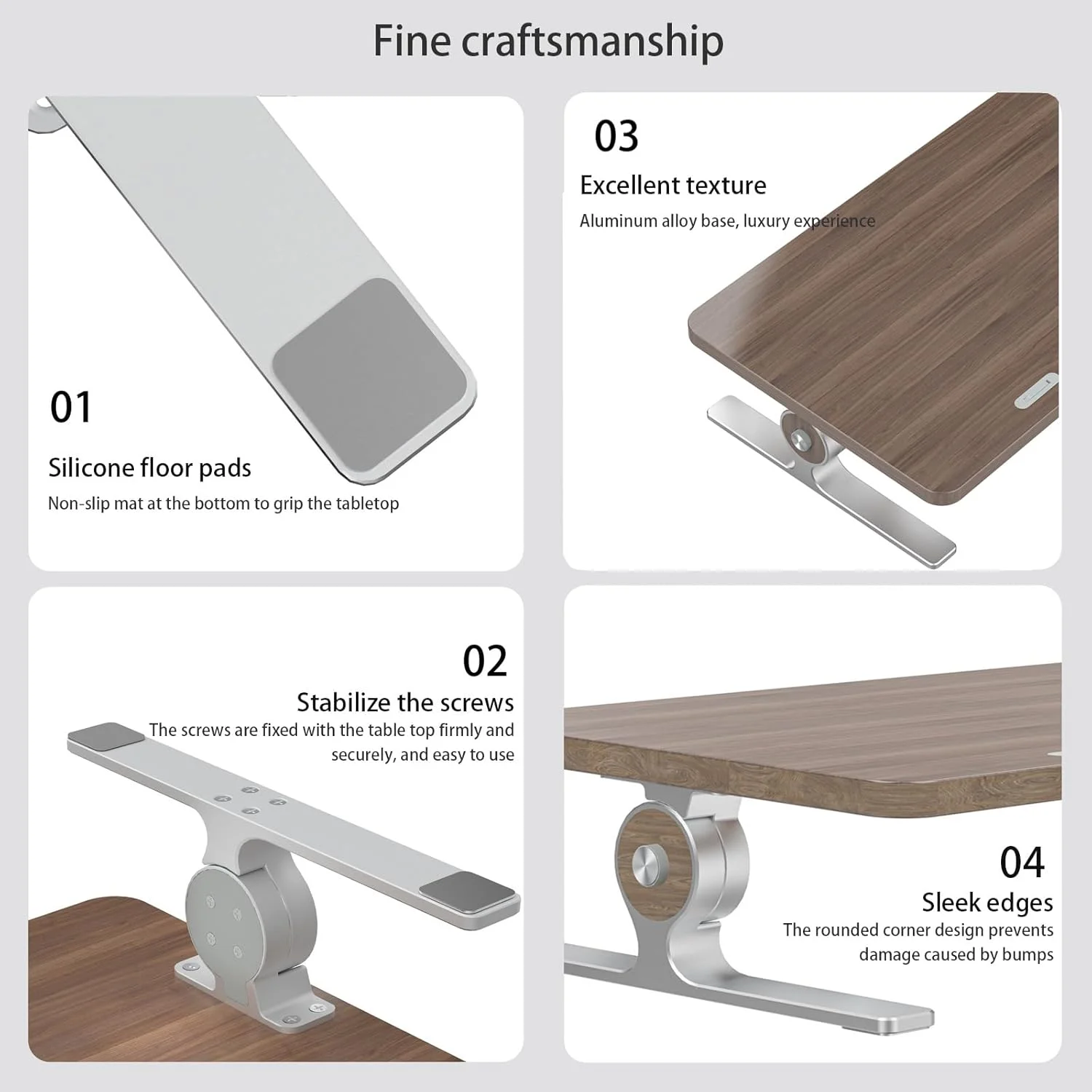 Fine craftsmanship

01

Silicone floor pads

Non-slip mat at the bottom to grip the tabletop

03

Excellent texture

Aluminum alloy base, luxury experience

02

Stabilize the screws

The screws are fixed with the table top firmly and securely, and easy to use

04

Sleek edges

The rounded corner design prevents damage caused by bumps