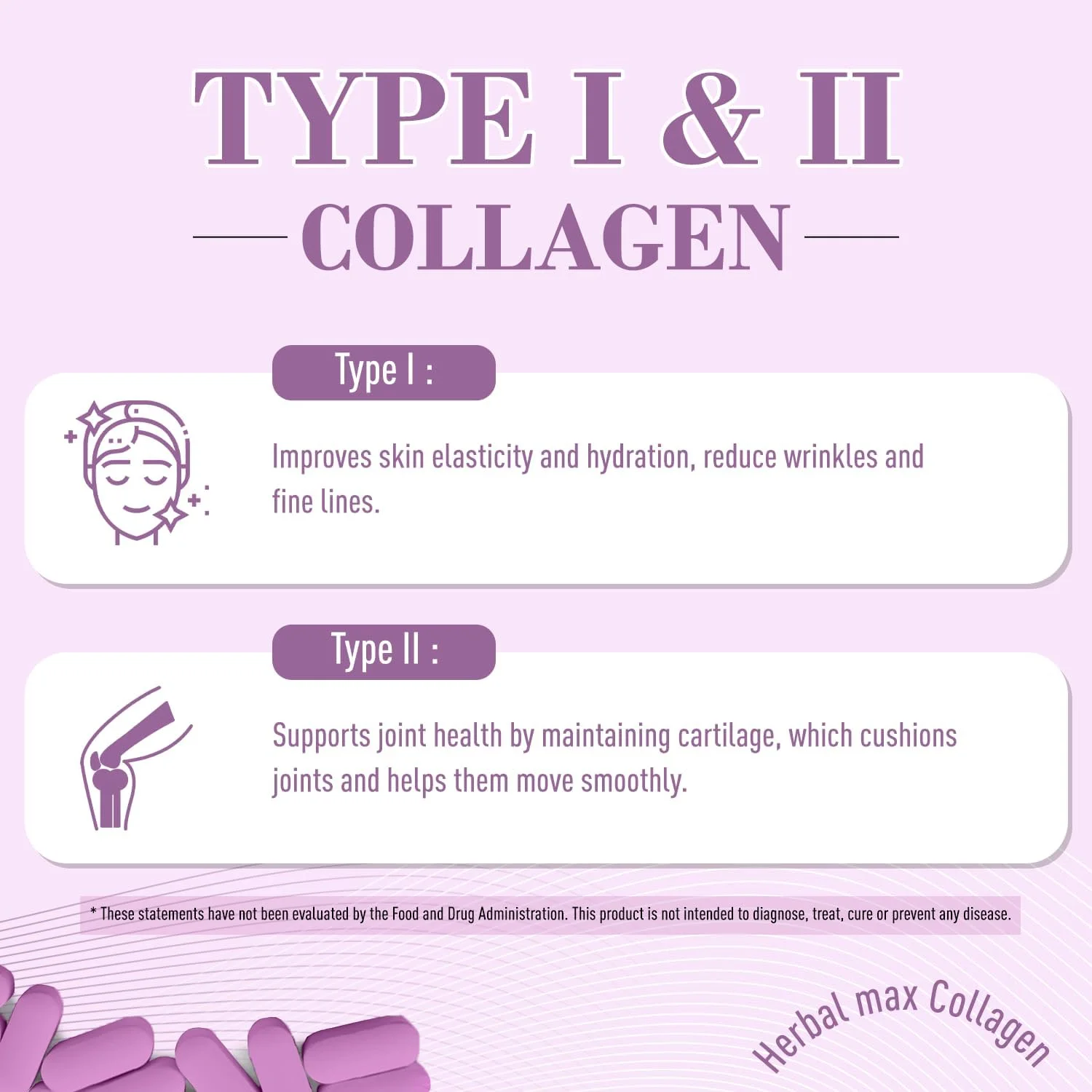 TYPE I & II

COLLAGEN

Type I :

Improves skin elasticity and hydration, reduce wrinkles and fine lines.

Type II :

Supports joint health by maintaining cartilage, which cushions joints and helps them move smoothly.

* These statements have not been evaluated by the Food and Drug Administration. This product is not intended to diagnose, treat, cure or prevent any disease.

Herbal max Collagen