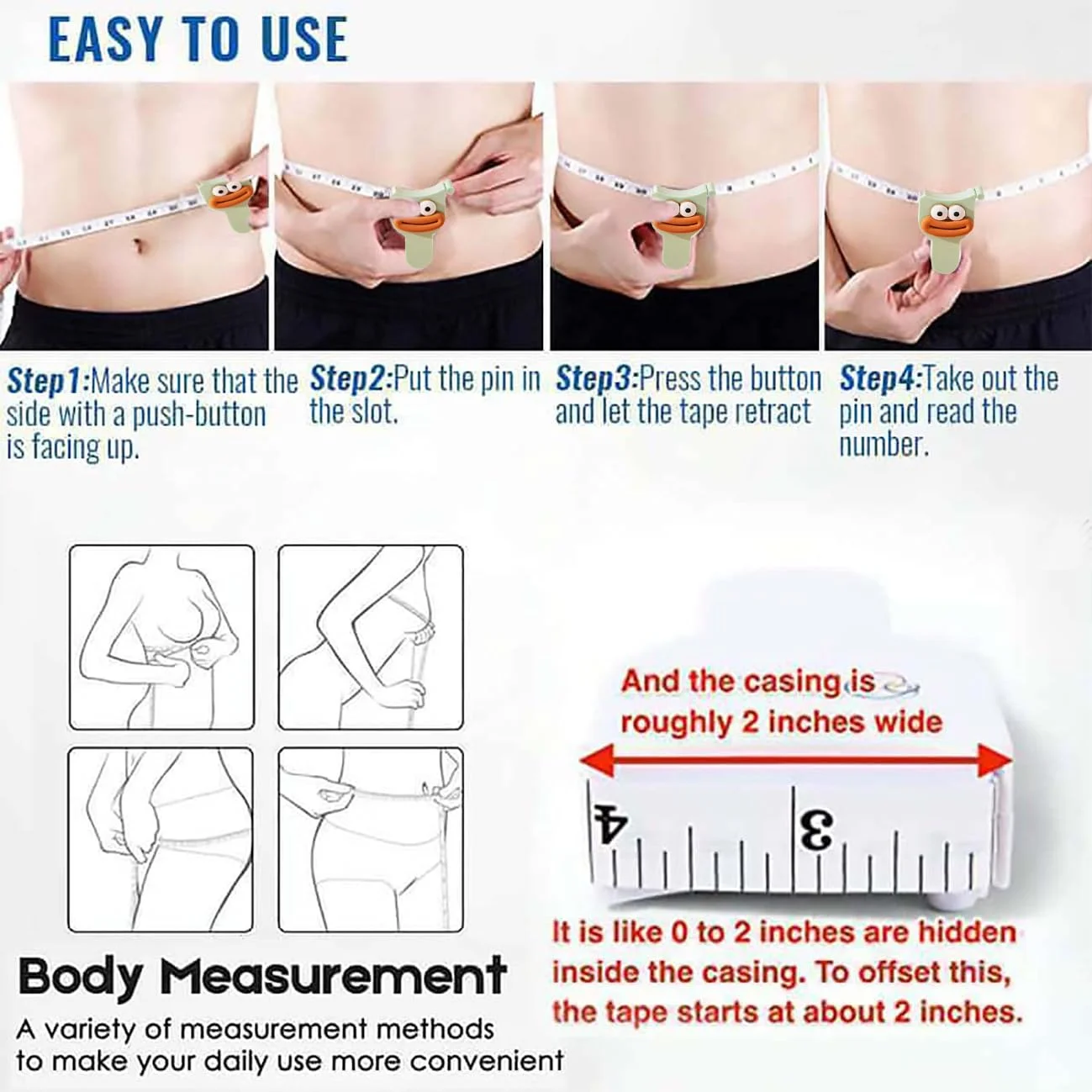 EASY TO USE

Step1:Make sure that the side with a push-button is facing up.

Step2:Put the pin in the slot.

Step3:Press the button and let the tape retract

Step4:Take out the pin and read the number.

And the casing is roughly 2 inches wide

4

3

It is like 0 to 2 inches are hidden inside the casing. To offset this, the tape starts at about 2 inches.

Body Measurement

A variety of measurement methods to make your daily use more convenient