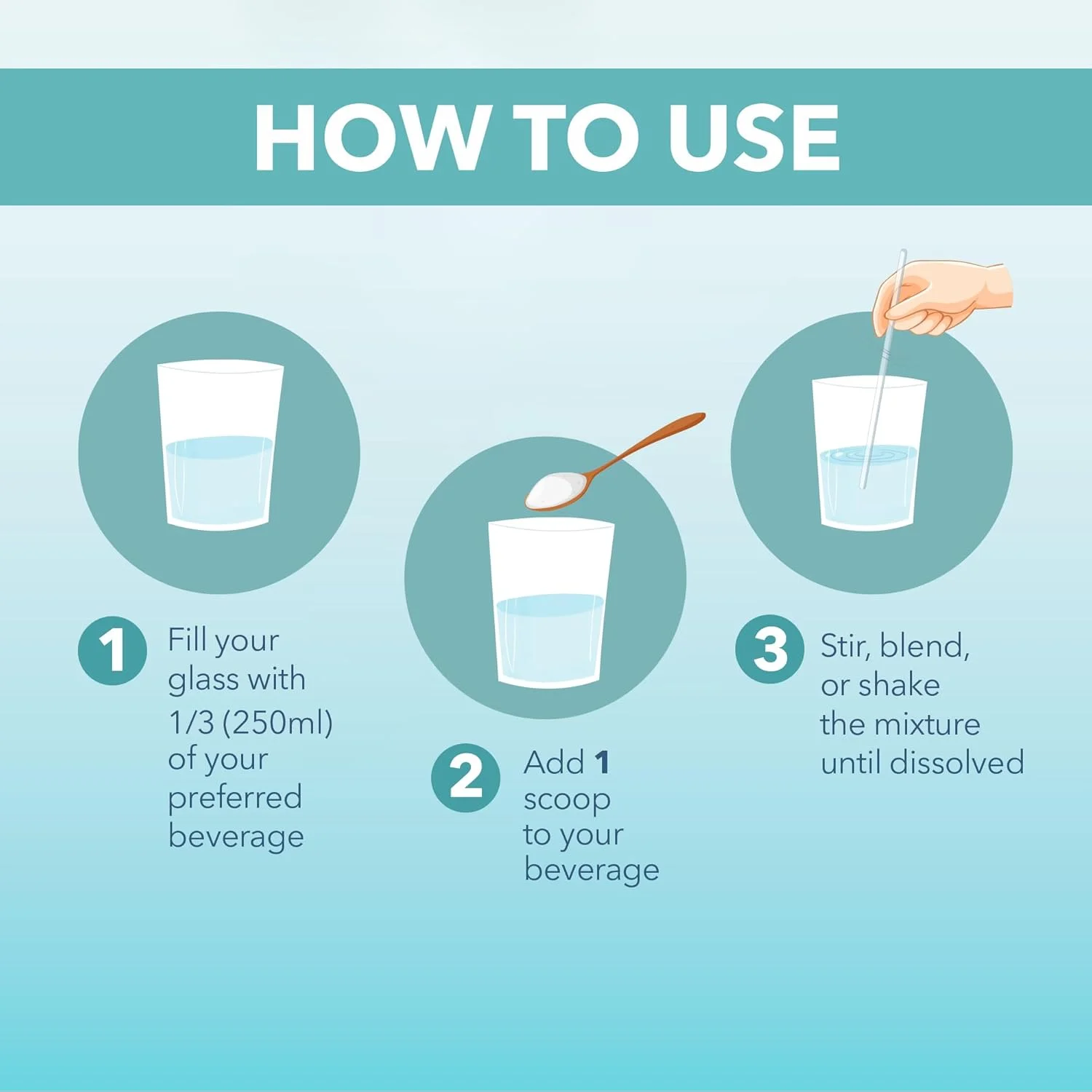 HOW TO USE

1 Fill your glass with 1/3 (250ml) of your preferred beverage

2 Add 1 scoop to your beverage

3 Stir, blend, or shake the mixture until dissolved