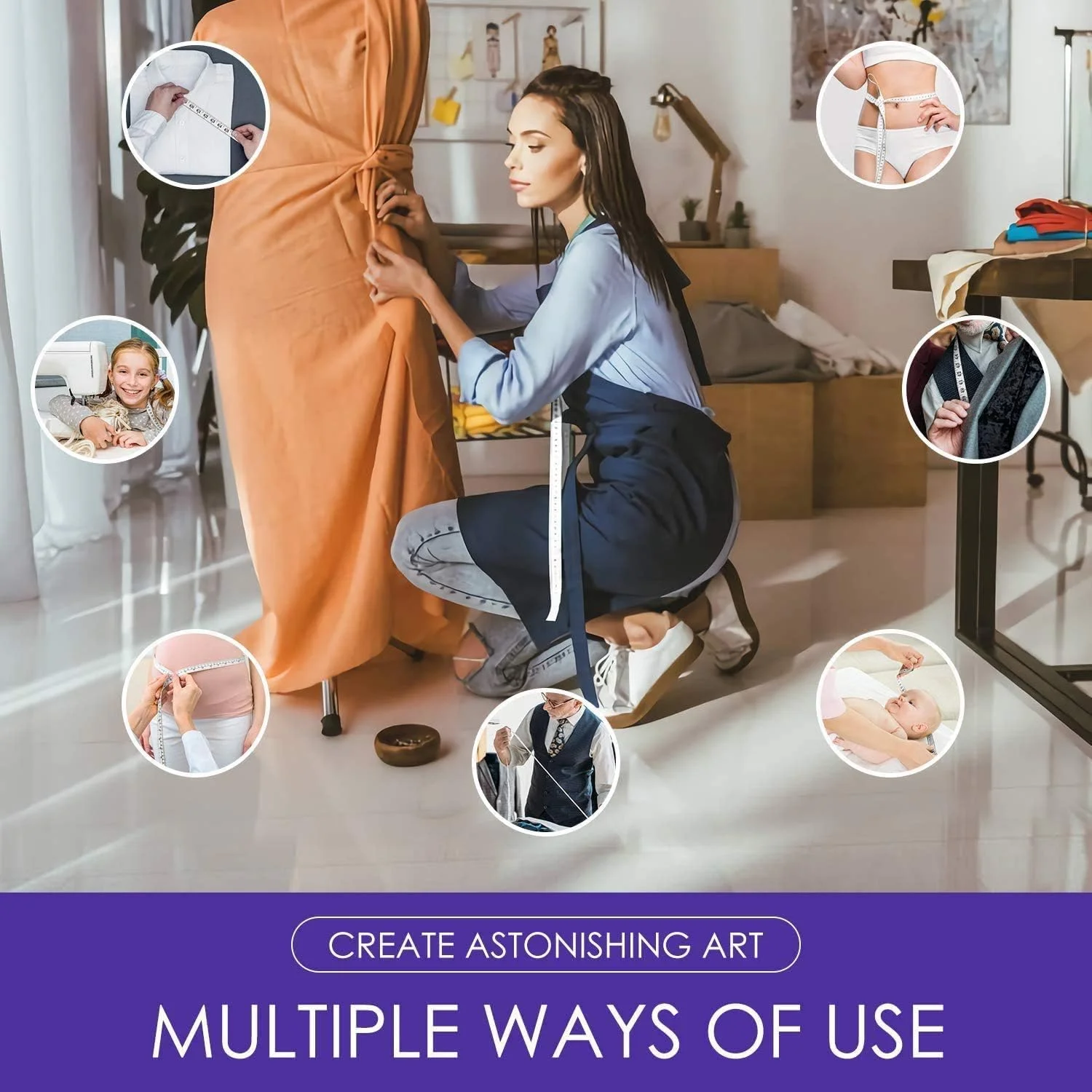 CREATE ASTONISHING ART

MULTIPLE WAYS OF USE