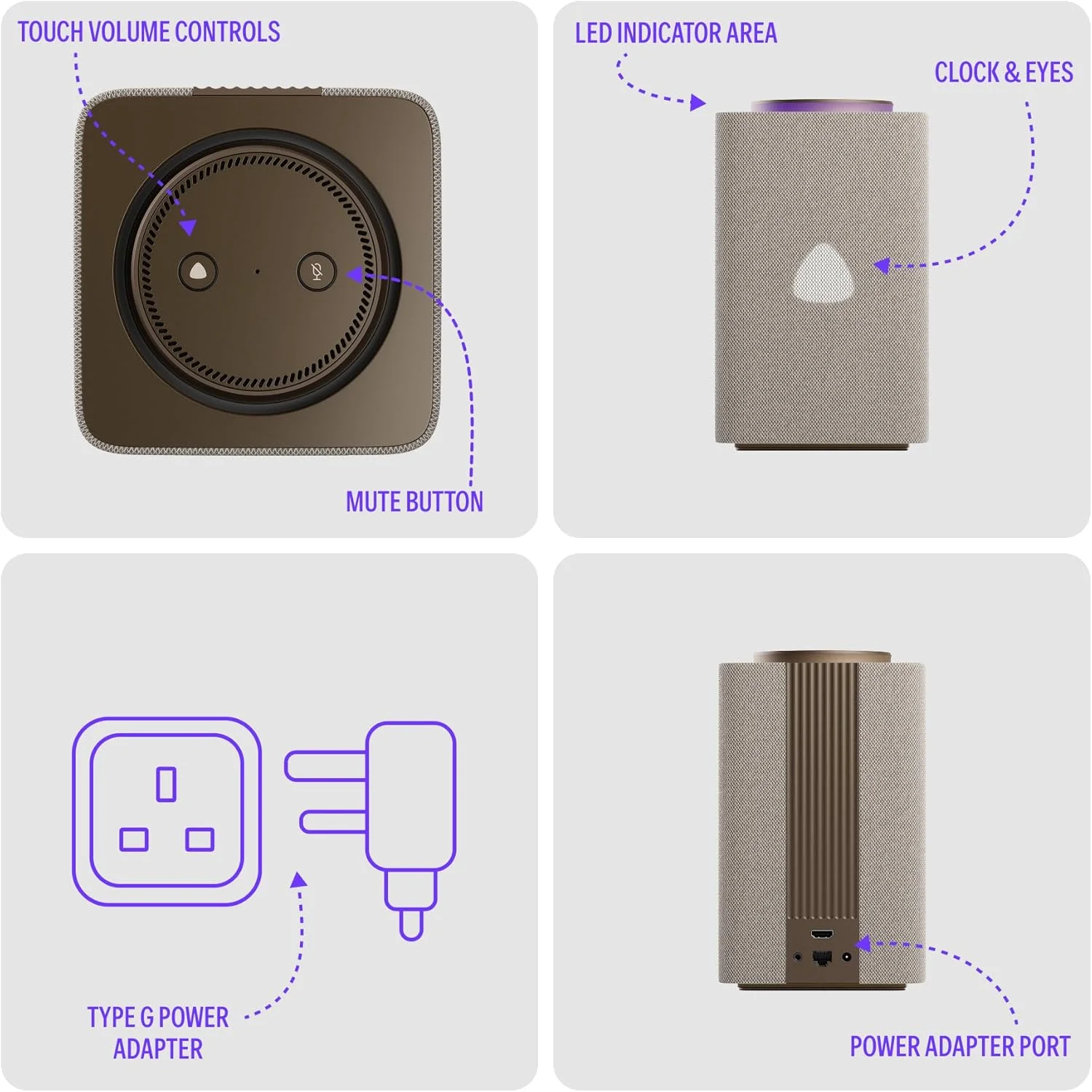 TOUCH VOLUME CONTROLS

MUTE BUTTON

LED INDICATOR AREA

CLOCK & EYES

TYPE G POWER ADAPTER

POWER ADAPTER PORT