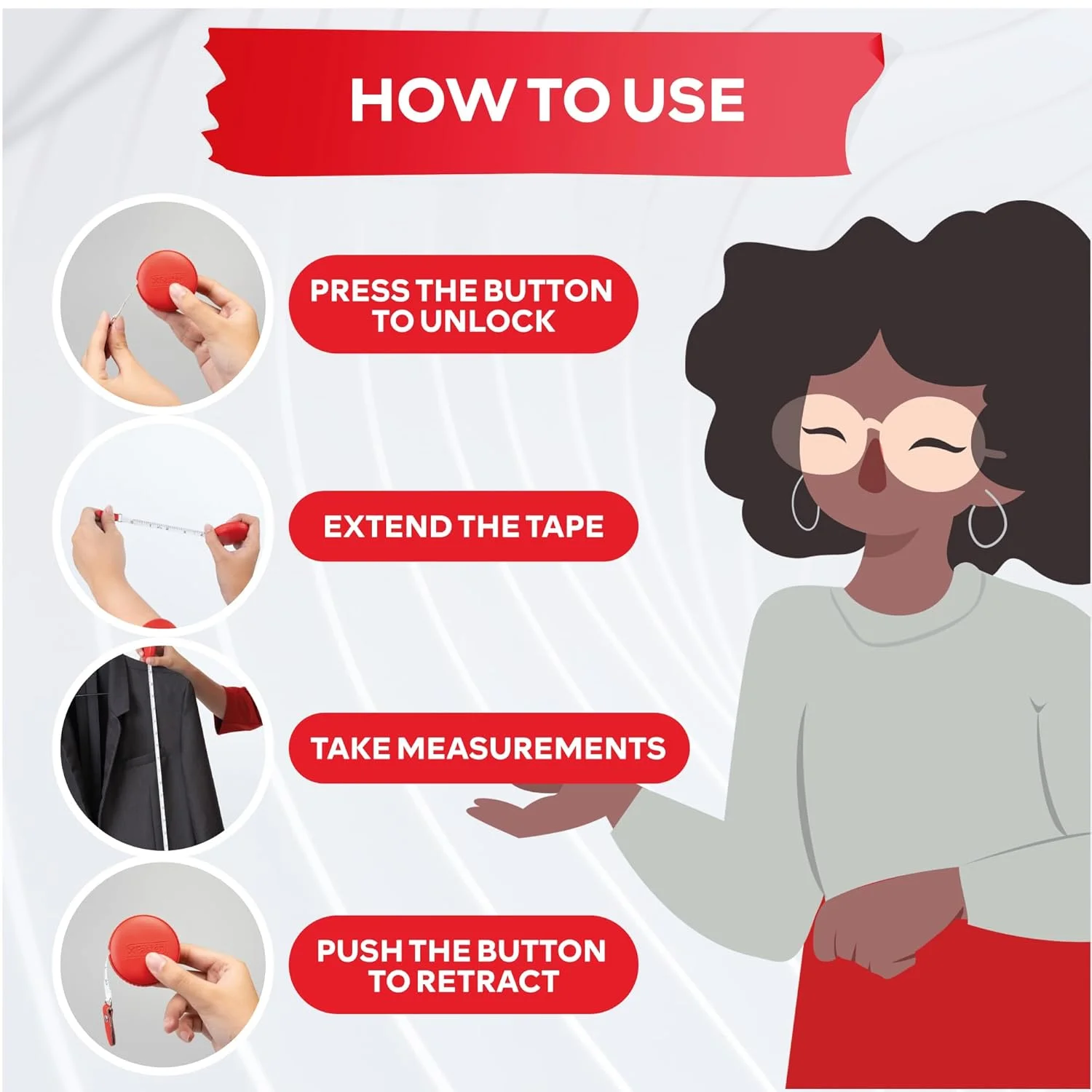 HOW TO USE

PRESS THE BUTTON TO UNLOCK

EXTEND THE TAPE

TAKE MEASUREMENTS

PUSH THE BUTTON TO RETRACT