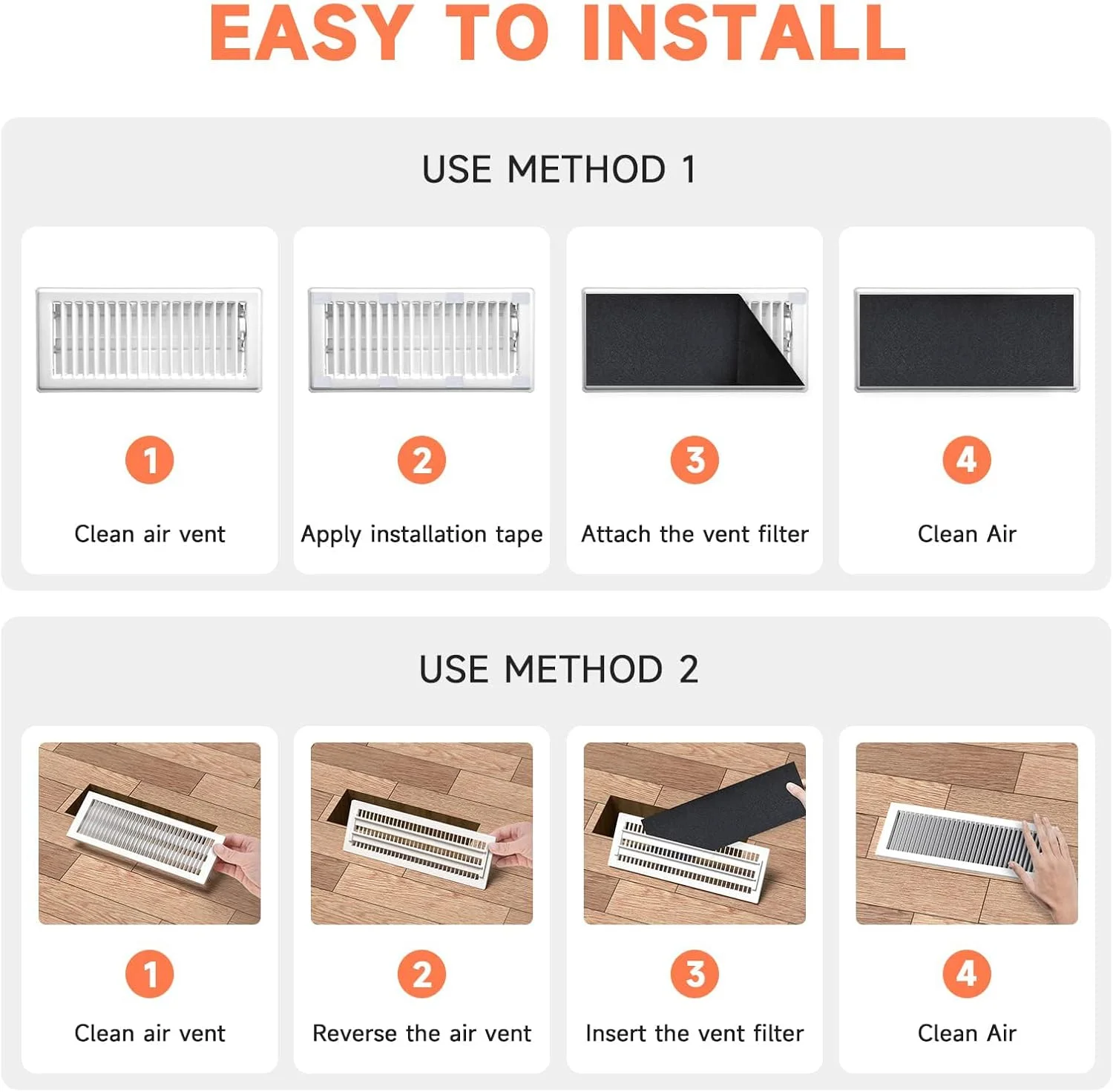 EASY TO INSTALL

USE METHOD 1

1
Clean air vent

2
Apply installation tape

3
Attach the vent filter

4
Clean Air

USE METHOD 2

1
Clean air vent

2
Reverse the air vent

3
Insert the vent filter

4
Clean Air