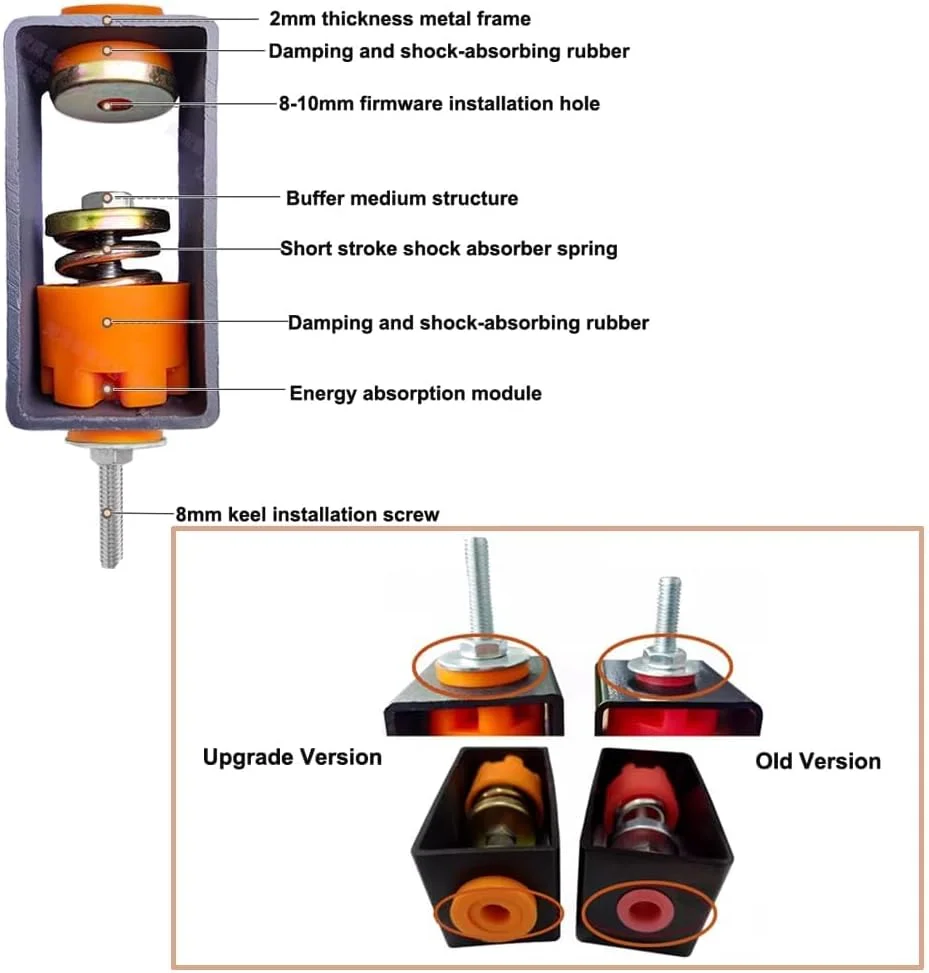 2mm thickness metal frame
Damping and shock-absorbing rubber
8-10mm firmware installation hole
Buffer medium structure
Short stroke shock absorber spring
Damping and shock-absorbing rubber
Energy absorption module
8mm keel installation screw
Upgrade Version
Old Version