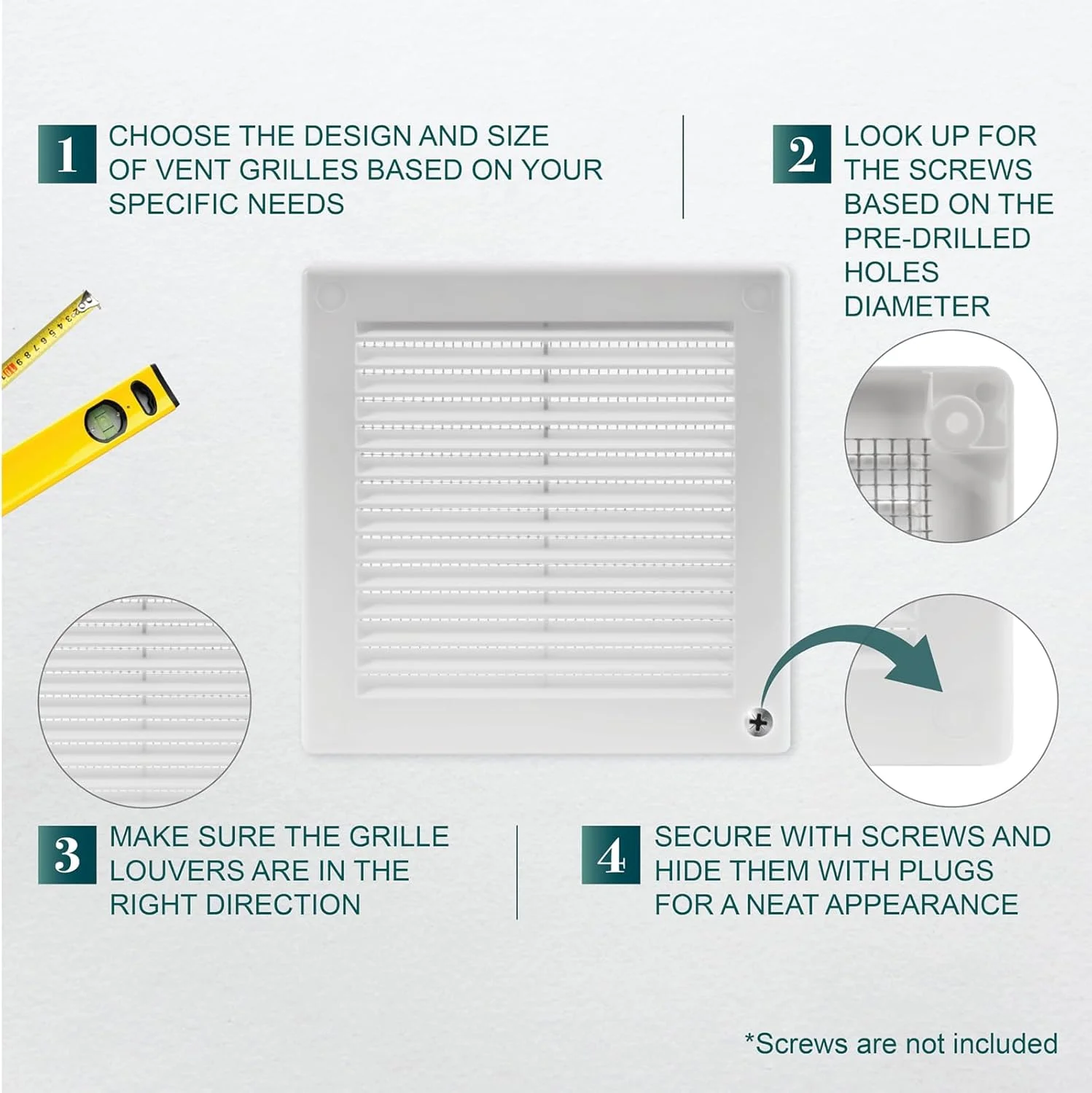 1 CHOOSE THE DESIGN AND SIZE OF VENT GRILLES BASED ON YOUR SPECIFIC NEEDS

2 LOOK UP FOR THE SCREWS BASED ON THE PRE-DRILLED HOLES DIAMETER

3 MAKE SURE THE GRILLE LOUVERS ARE IN THE RIGHT DIRECTION

4 SECURE WITH SCREWS AND HIDE THEM WITH PLUGS FOR A NEAT APPEARANCE

*Screws are not included