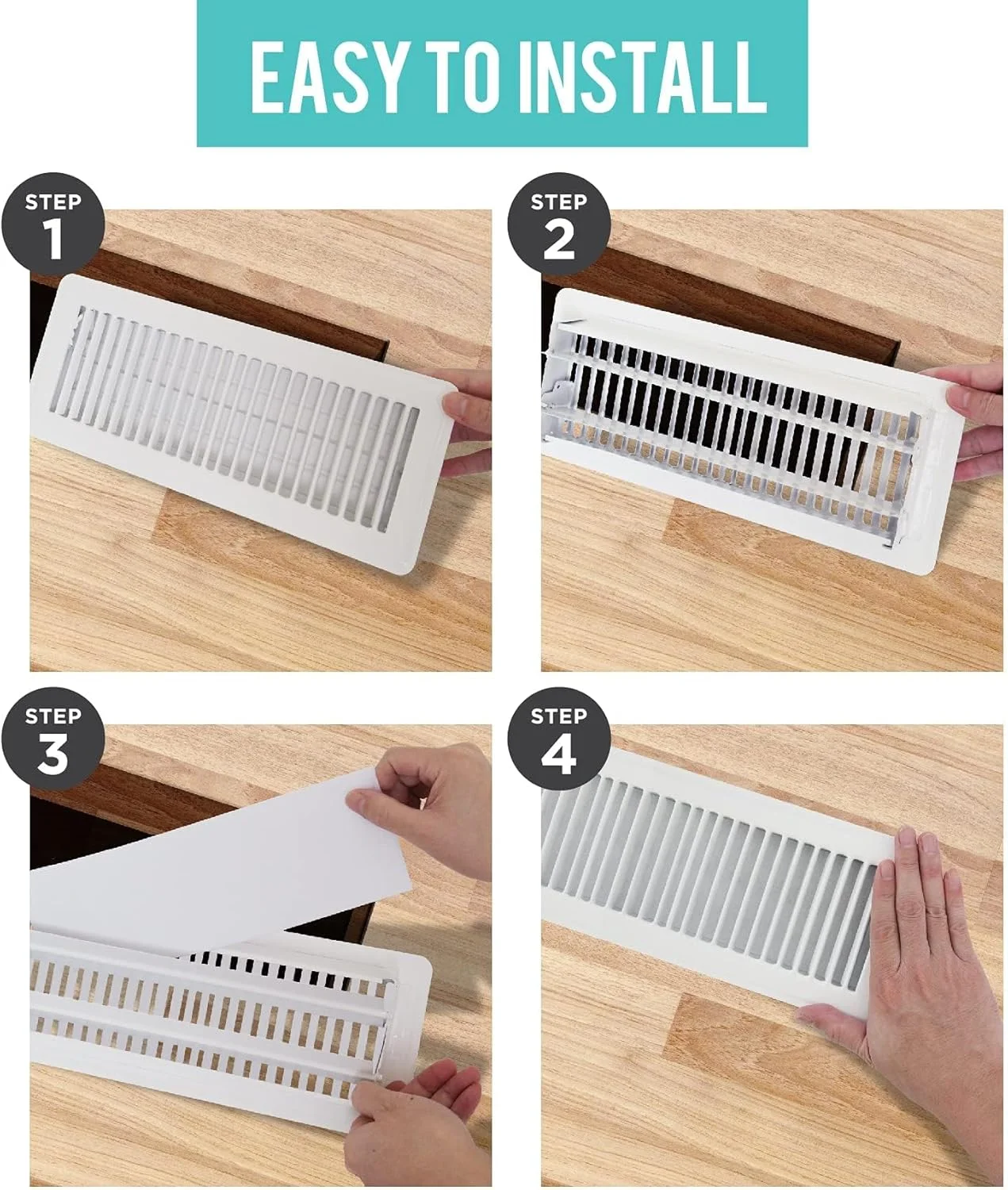 EASY TO INSTALL

STEP 1

STEP 2

STEP 3

STEP 4