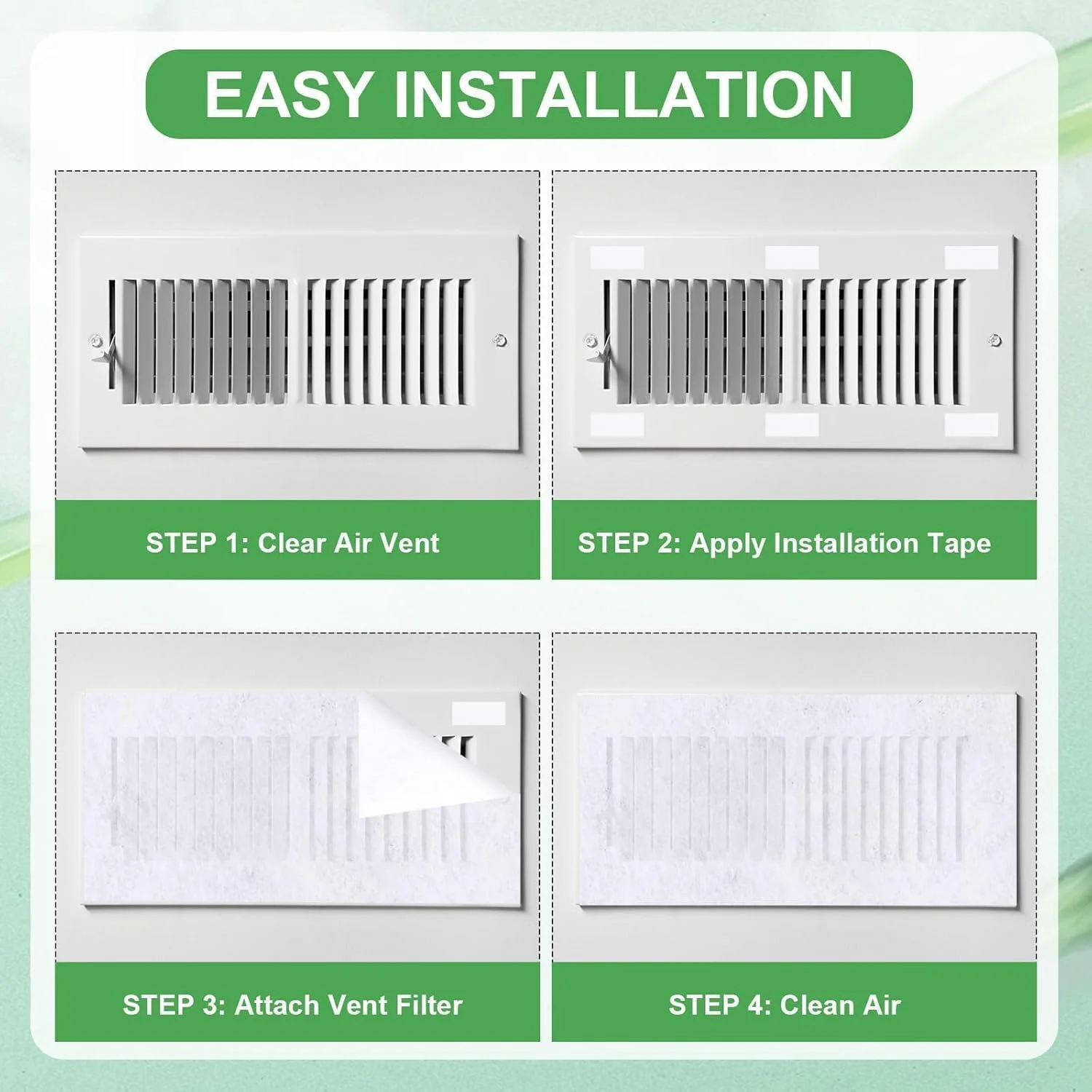 EASY INSTALLATION

STEP 1: Clear Air Vent

STEP 2: Apply Installation Tape

STEP 3: Attach Vent Filter

STEP 4: Clean Air