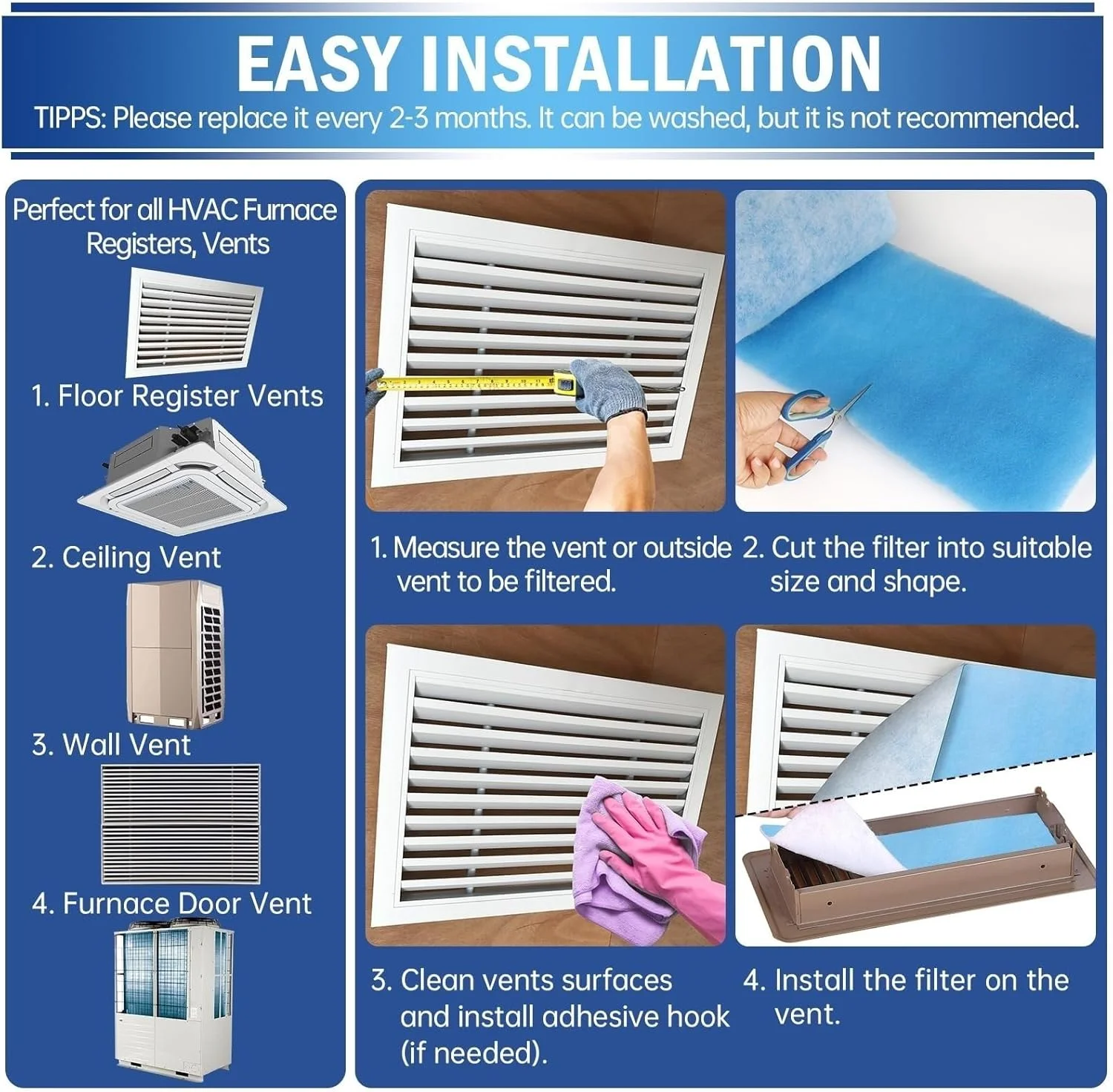 EASY INSTALLATION

TIPPS: Please replace it every 2-3 months. It can be washed, but it is not recommended.

Perfect for all HVAC Furnace Registers, Vents

1. Floor Register Vents

2. Ceiling Vent

3. Wall Vent

4. Furnace Door Vent

1. Measure the vent or outside vent to be filtered.

2. Cut the filter into suitable size and shape.

3. Clean vents surfaces and install adhesive hook (if needed).

4. Install the filter on the vent.