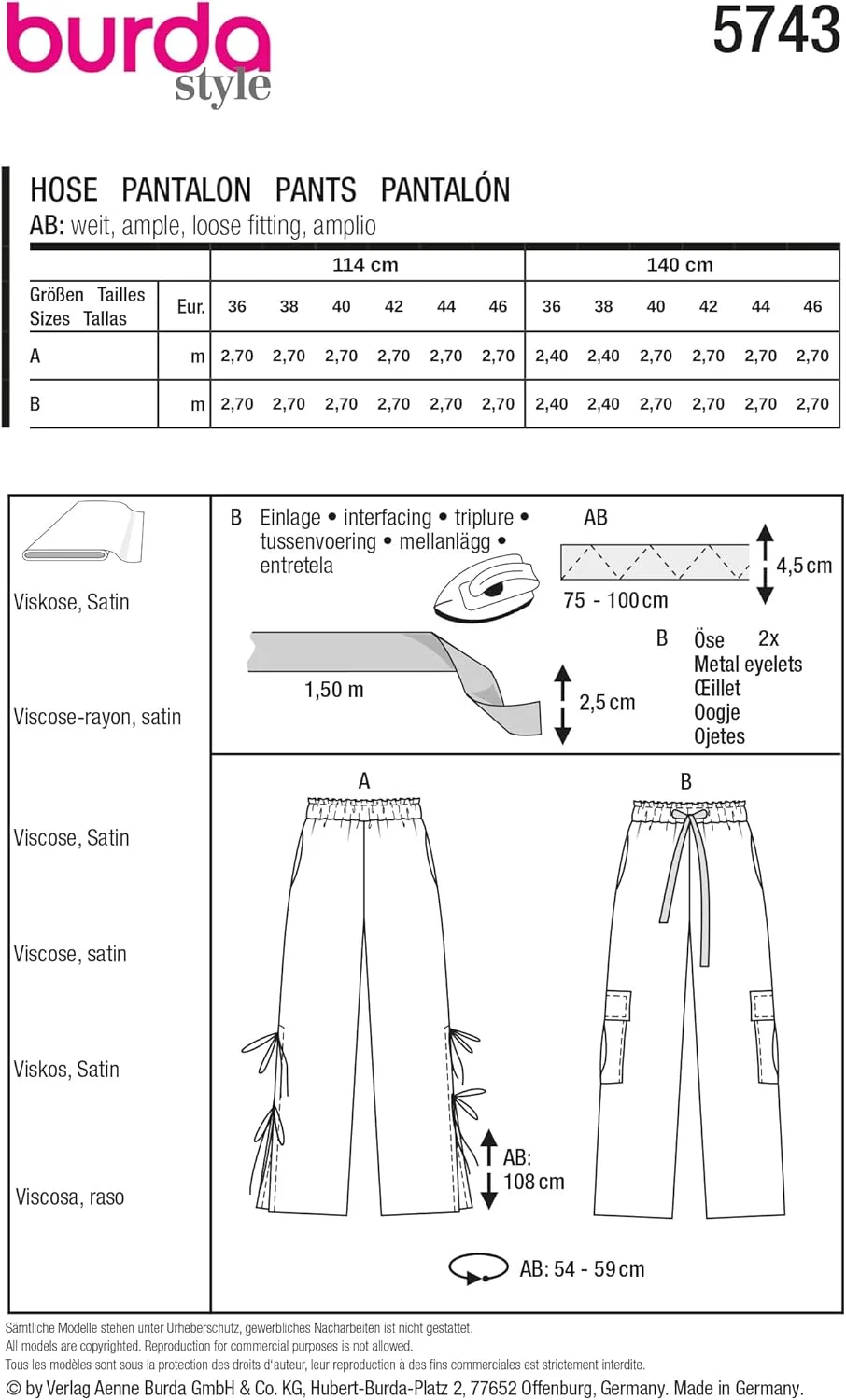 burda style

5743

HOSE PANTALON PANTS PANTALÓN
AB: weit, ample, loose fitting, amplio

| Größen Tailles Sizes Tallas | Eur. | 114 cm 36 | 38 | 40 | 42 | 44 | 46 | 140 cm 36 | 38 | 40 | 42 | 44 | 46 |
|---|---|---|---|---|---|---|---|---|---|---|---|---|---|
| A | m | 2,70 | 2,70 | 2,70 | 2,70 | 2,70 | 2,70 | 2,40 | 2,40 | 2,70 | 2,70 | 2,70 | 2,70 |
| B | m | 2,70 | 2,70 | 2,70 | 2,70 | 2,70 | 2,70 | 2,40 | 2,40 | 2,70 | 2,70 | 2,70 | 2,70 |

Viskose, Satin

Viscose-rayon, satin

Viscose, Satin

Viscose, satin

Viskos, Satin

Viscosa, raso

B Einlage • interfacing • triplure • tussenvoering • mellanlägg • entretela

AB

75 - 100 cm

4,5 cm

1,50 m

2,5 cm

B Öse 2x
Metal eyelets
Œillet
Oogje
Ojetes

A

B

AB:
108 cm

AB: 54 - 59 cm

Sämtliche Modelle stehen unter Urheberschutz, gewerbliches Nacharbeiten ist nicht gestattet.
All models are copyrighted. Reproduction for commercial purposes is not allowed.
Tous les modèles sont sous la protection des droits d'auteur, leur reproduction à des fins commerciales est strictement interdite.
© by Verlag Aenne Burda GmbH & Co. KG, Hubert-Burda-Platz 2, 77652 Offenburg, Germany. Made in Germany.