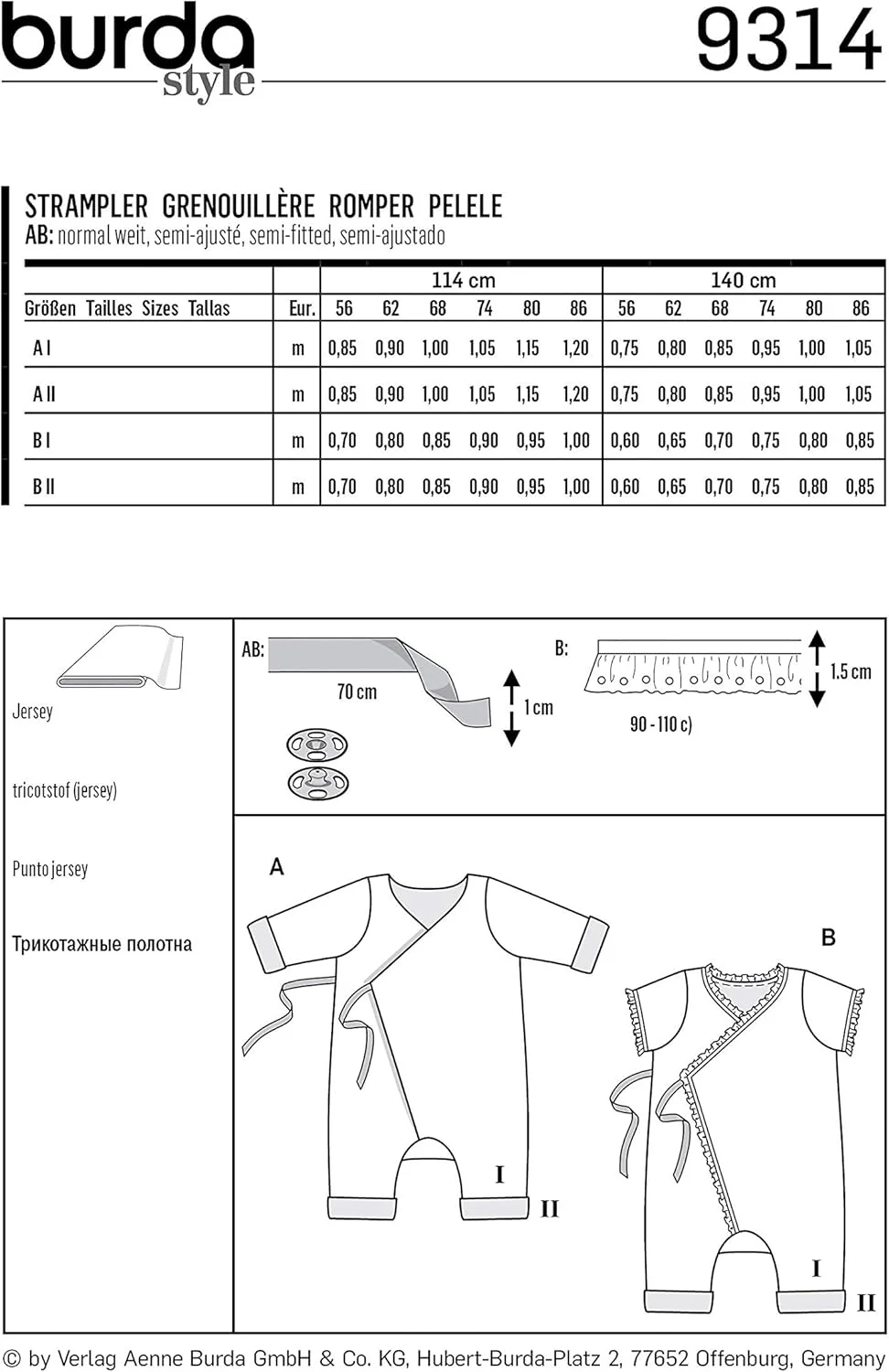 burda style

9314

STRAMPLER GRENOUILLÈRE ROMPER PELELE
AB: normal weit, semi-ajusté, semi-fitted, semi-ajustado

| | | 114 cm | | | | | | 140 cm | | | | | |
|---|---|---|---|---|---|---|---|---|---|---|---|---|---|
| Größen Tailles Sizes Tallas | Eur. | 56 | 62 | 68 | 74 | 80 | 86 | 56 | 62 | 68 | 74 | 80 | 86 |
| A I | m | 0,85 | 0,90 | 1,00 | 1,05 | 1,15 | 1,20 | 0,75 | 0,80 | 0,85 | 0,95 | 1,00 | 1,05 |
| A II | m | 0,85 | 0,90 | 1,00 | 1,05 | 1,15 | 1,20 | 0,75 | 0,80 | 0,85 | 0,95 | 1,00 | 1,05 |
| B I | m | 0,70 | 0,80 | 0,85 | 0,90 | 0,95 | 1,00 | 0,60 | 0,65 | 0,70 | 0,75 | 0,80 | 0,85 |
| B II | m | 0,70 | 0,80 | 0,85 | 0,90 | 0,95 | 1,00 | 0,60 | 0,65 | 0,70 | 0,75 | 0,80 | 0,85 |

Jersey

tricotstof (jersey)

Punto jersey

Трикотажные полотна

AB:
70 cm
1 cm

B:
1.5 cm
90 - 110 c)

A
I
II

B
I
II

© by Verlag Aenne Burda GmbH & Co. KG, Hubert-Burda-Platz 2, 77652 Offenburg, Germany