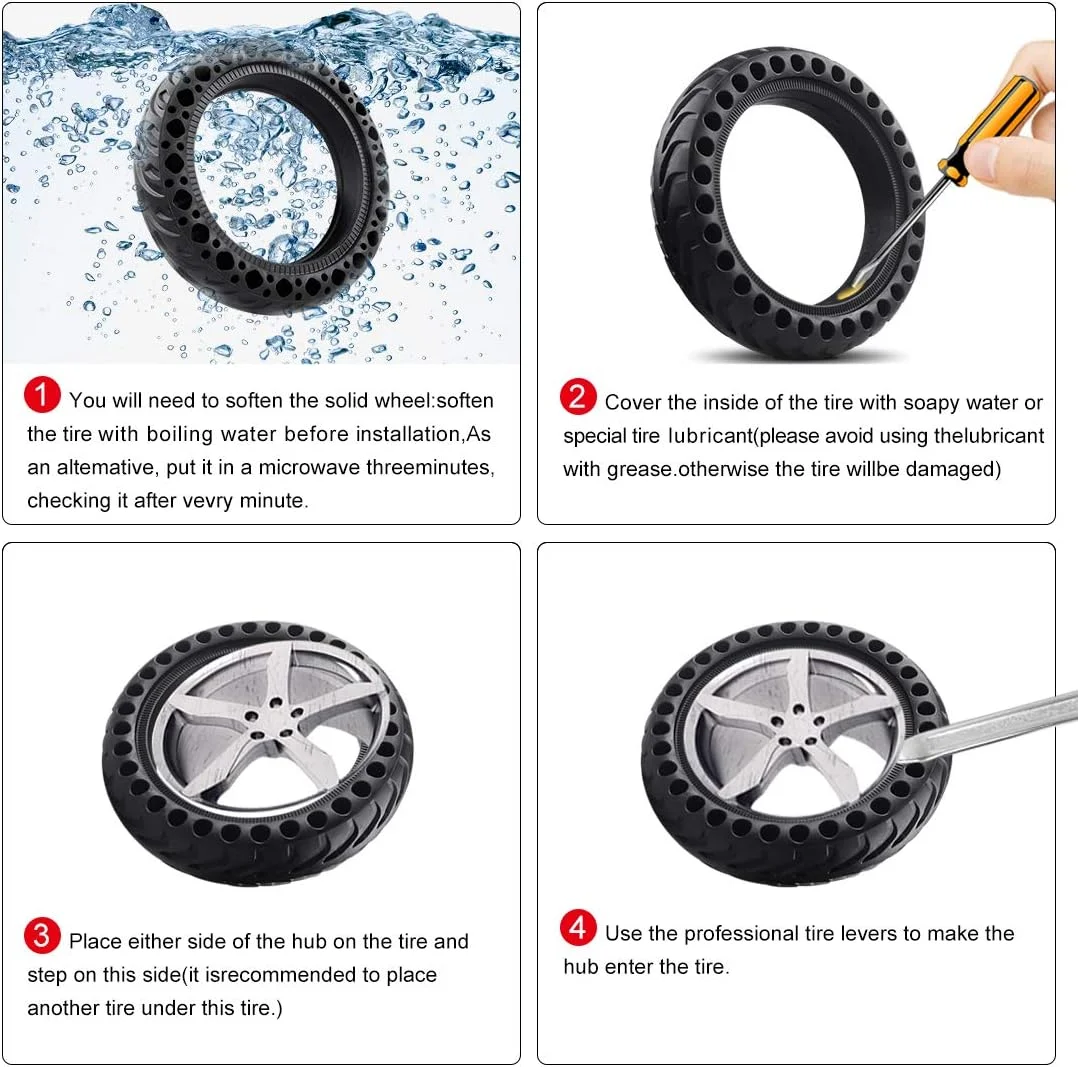 1 You will need to soften the solid wheel:soften the tire with boiling water before installation,As an altemative, put it in a microwave threeminutes, checking it after vevry minute.

2 Cover the inside of the tire with soapy water or special tire lubricant(please avoid using thelubricant with grease.otherwise the tire willbe damaged)

3 Place either side of the hub on the tire and step on this side(it isrecommended to place another tire under this tire.)

4 Use the professional tire levers to make the hub enter the tire.