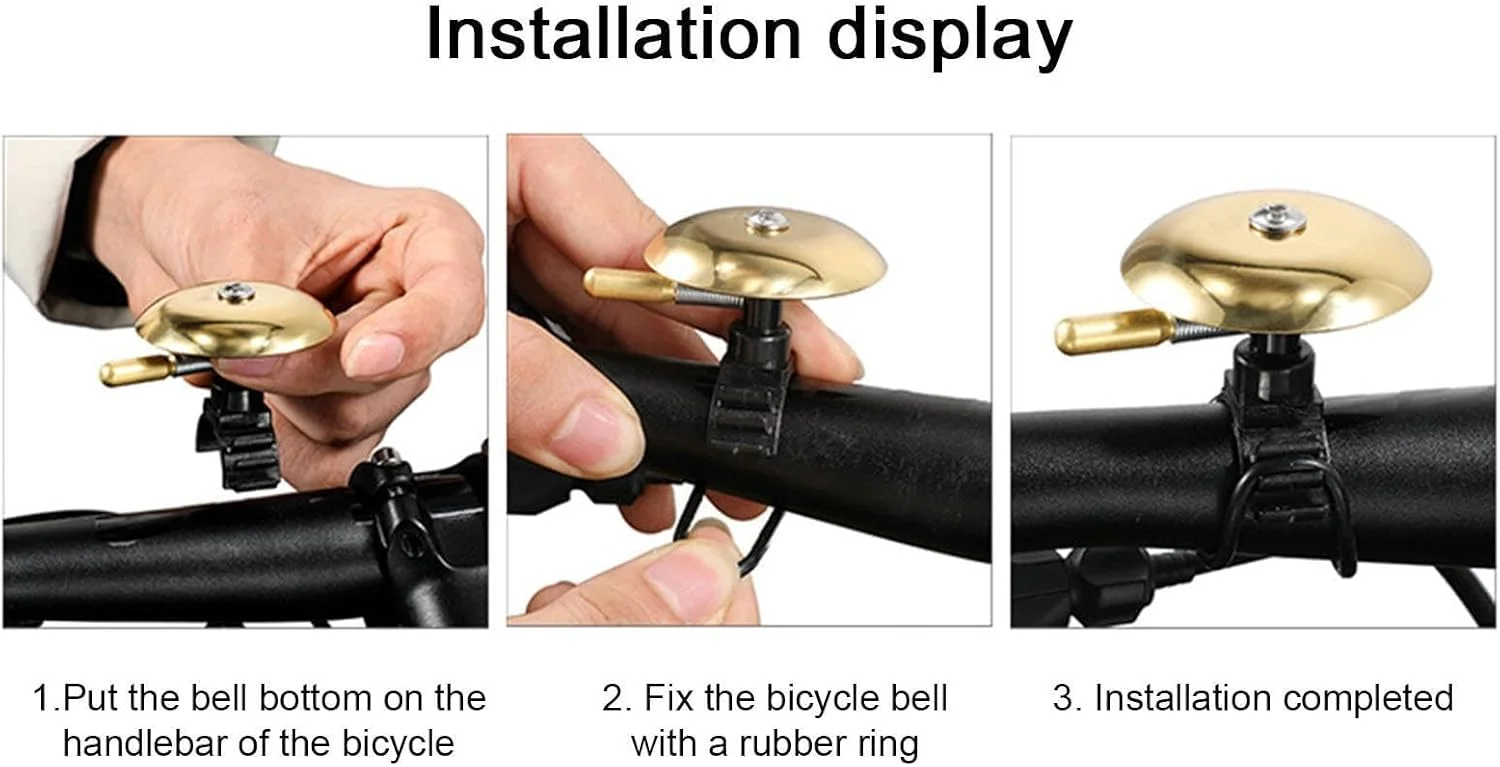 Installation display

1.Put the bell bottom on the handlebar of the bicycle

2. Fix the bicycle bell with a rubber ring

3. Installation completed