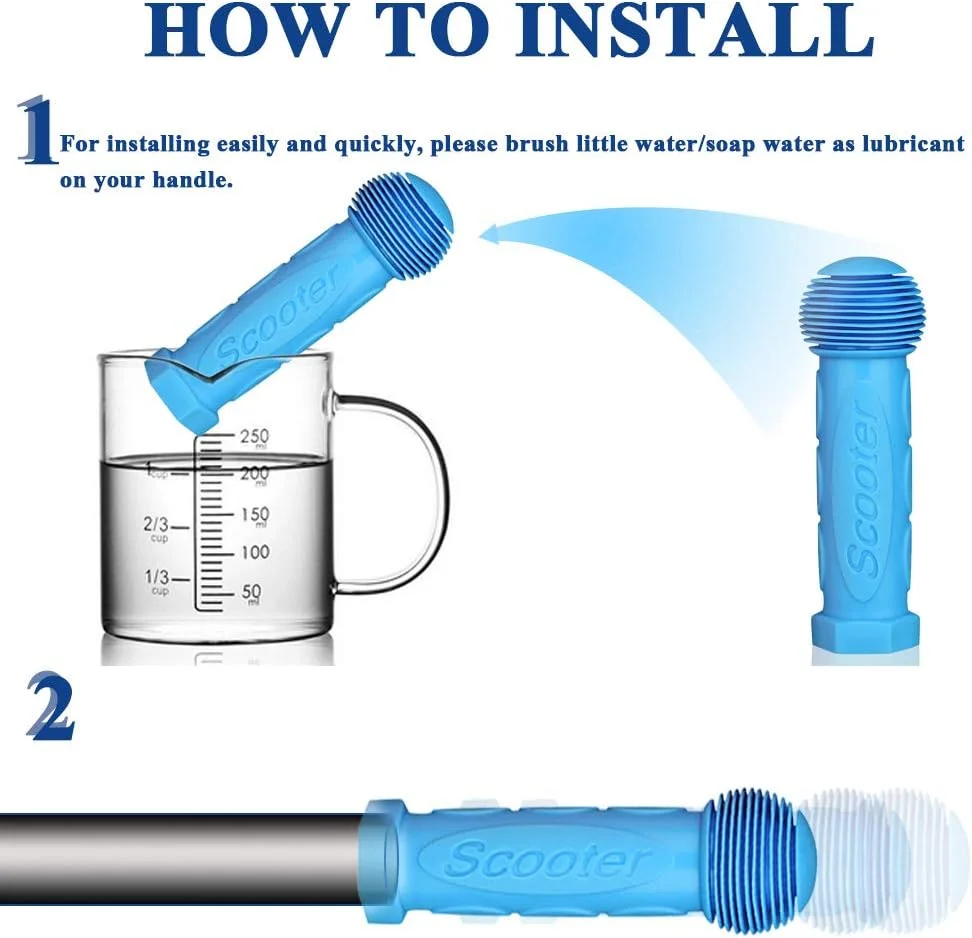 HOW TO INSTALL

1 For installing easily and quickly, please brush little water/soap water as lubricant on your handle.

Scooter

250 ml
1 cup 200 ml
2/3 cup 150 ml
100
1/3 cup 50 ml

Scooter

2

Scooter