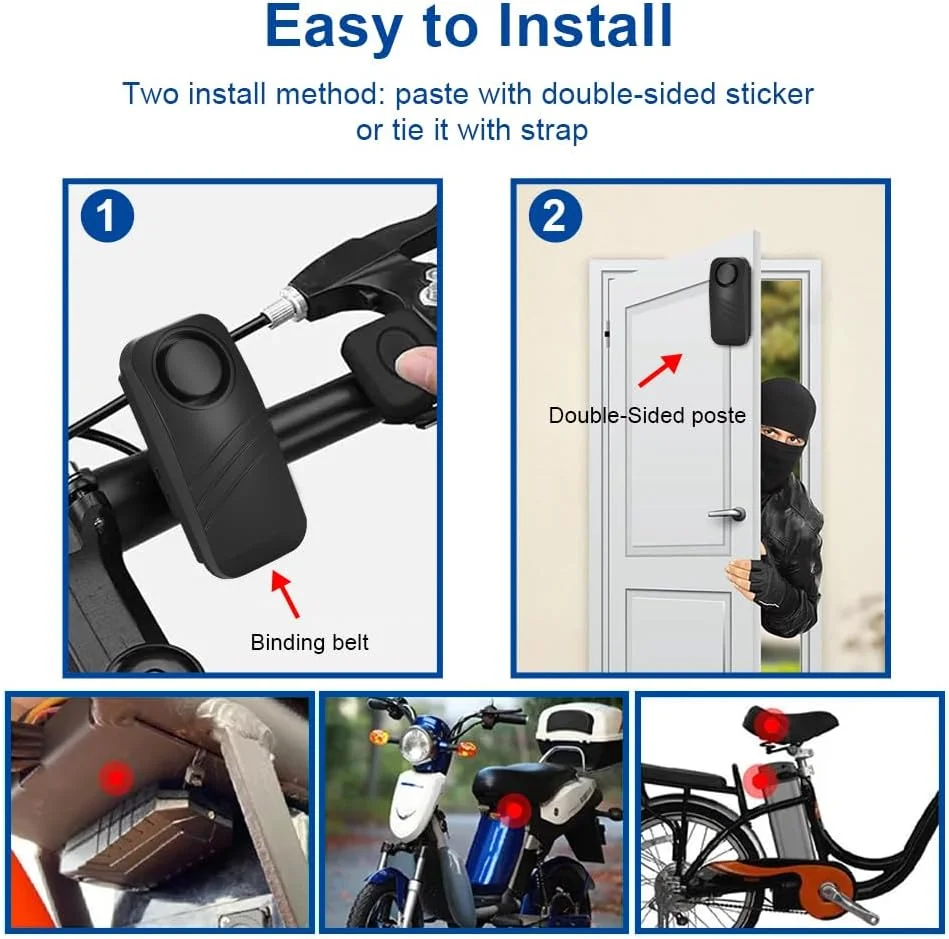 Easy to Install

Two install method: paste with double-sided sticker or tie it with strap

1

Binding belt

2

Double-Sided poste