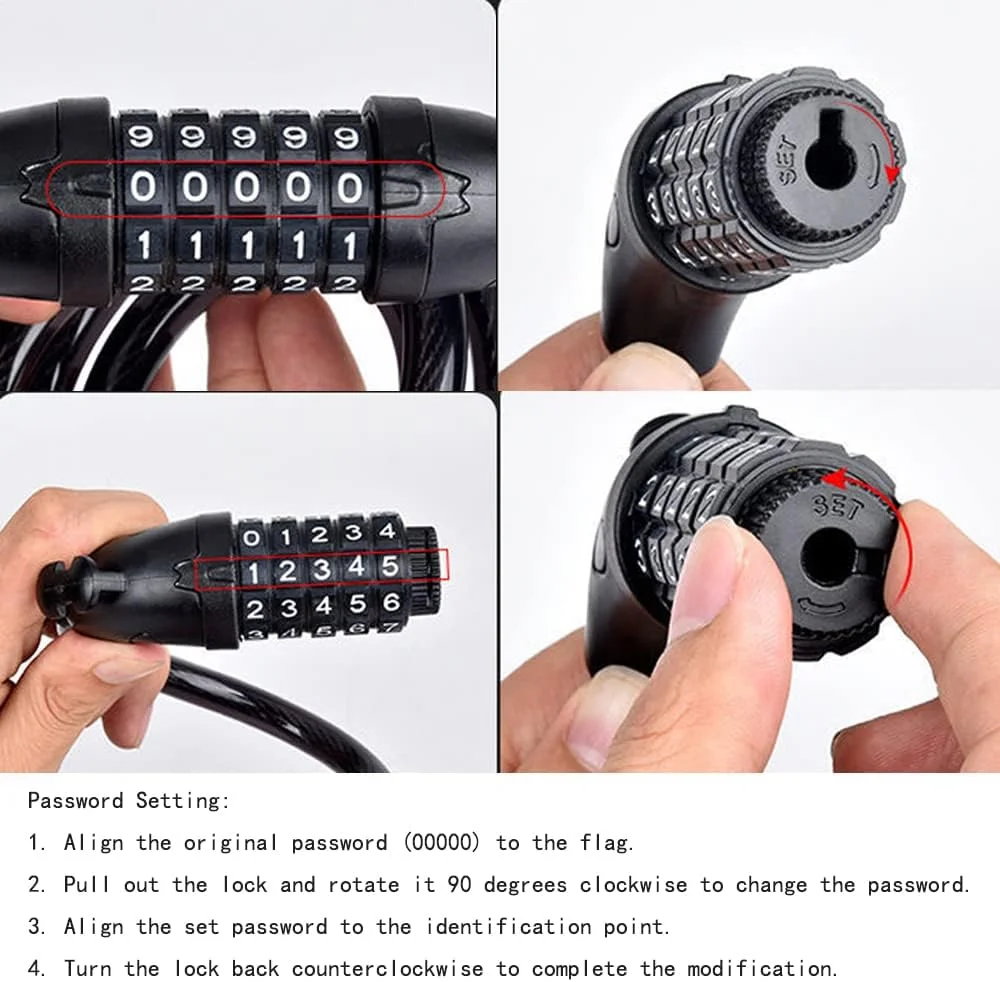 9 9 9 9 9
0 0 0 0 0
1 1 1 1 1
2 2 2 2 2

SET

0 1 2 3 4
1 2 3 4 5
2 3 4 5 6
3 4 5 6 7

SET

Password Setting:

1. Align the original password (00000) to the flag.

2. Pull out the lock and rotate it 90 degrees clockwise to change the password.

3. Align the set password to the identification point.

4. Turn the lock back counterclockwise to complete the modification.