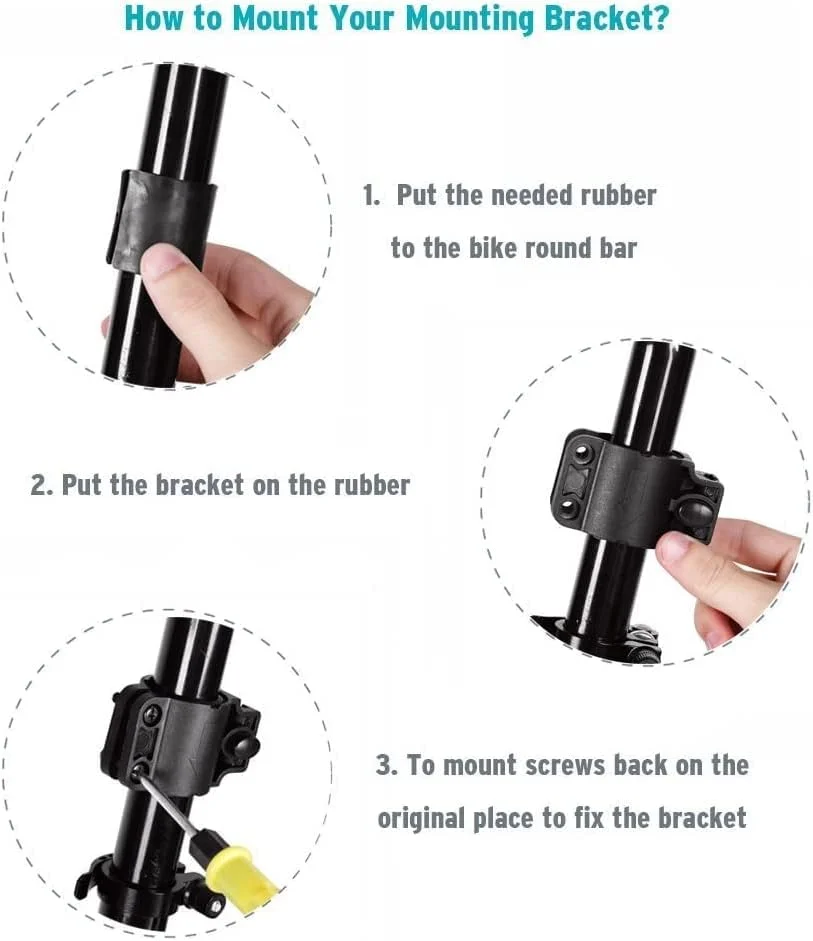 How to Mount Your Mounting Bracket?

1. Put the needed rubber to the bike round bar

2. Put the bracket on the rubber

3. To mount screws back on the original place to fix the bracket