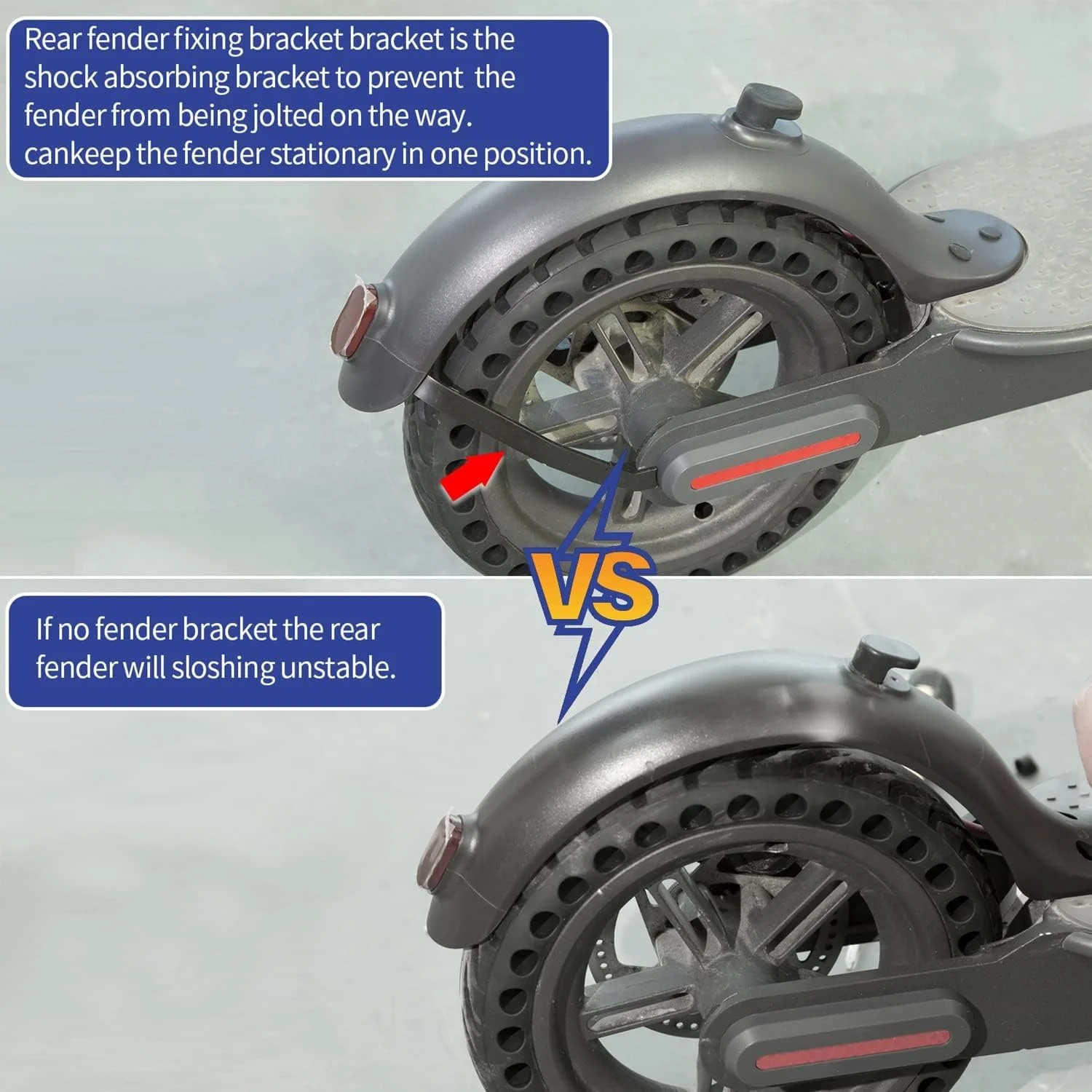 Rear fender fixing bracket bracket is the shock absorbing bracket to prevent the fender from being jolted on the way. cankeep the fender stationary in one position.

VS

If no fender bracket the rear fender will sloshing unstable.