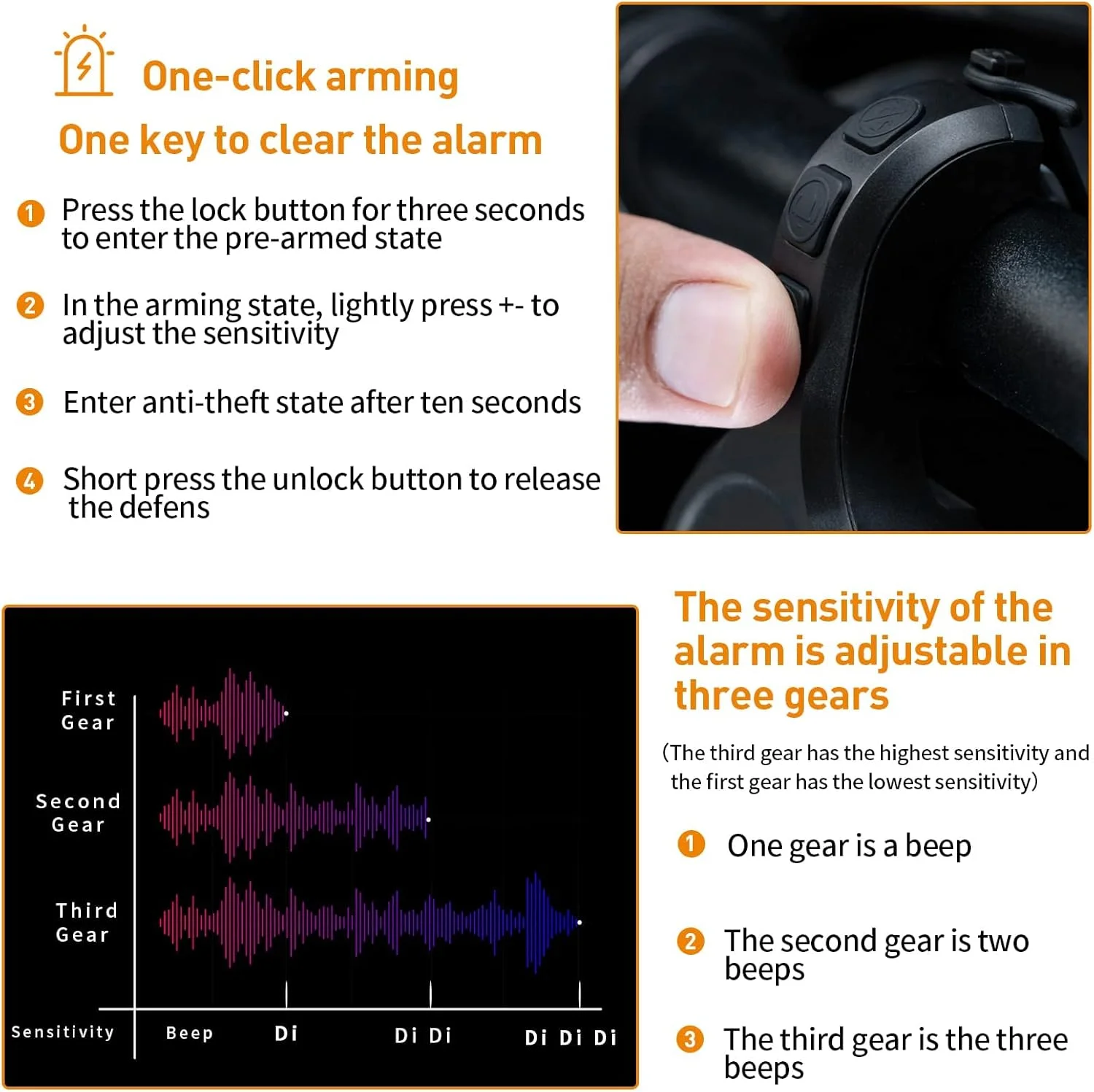 One-click arming

One key to clear the alarm

1 Press the lock button for three seconds to enter the pre-armed state

2 In the arming state, lightly press +- to adjust the sensitivity

3 Enter anti-theft state after ten seconds

4 Short press the unlock button to release the defens

First Gear

Second Gear

Third Gear

Sensitivity Beep Di Di Di Di Di Di

The sensitivity of the alarm is adjustable in three gears

(The third gear has the highest sensitivity and the first gear has the lowest sensitivity)

1 One gear is a beep

2 The second gear is two beeps

3 The third gear is the three beeps