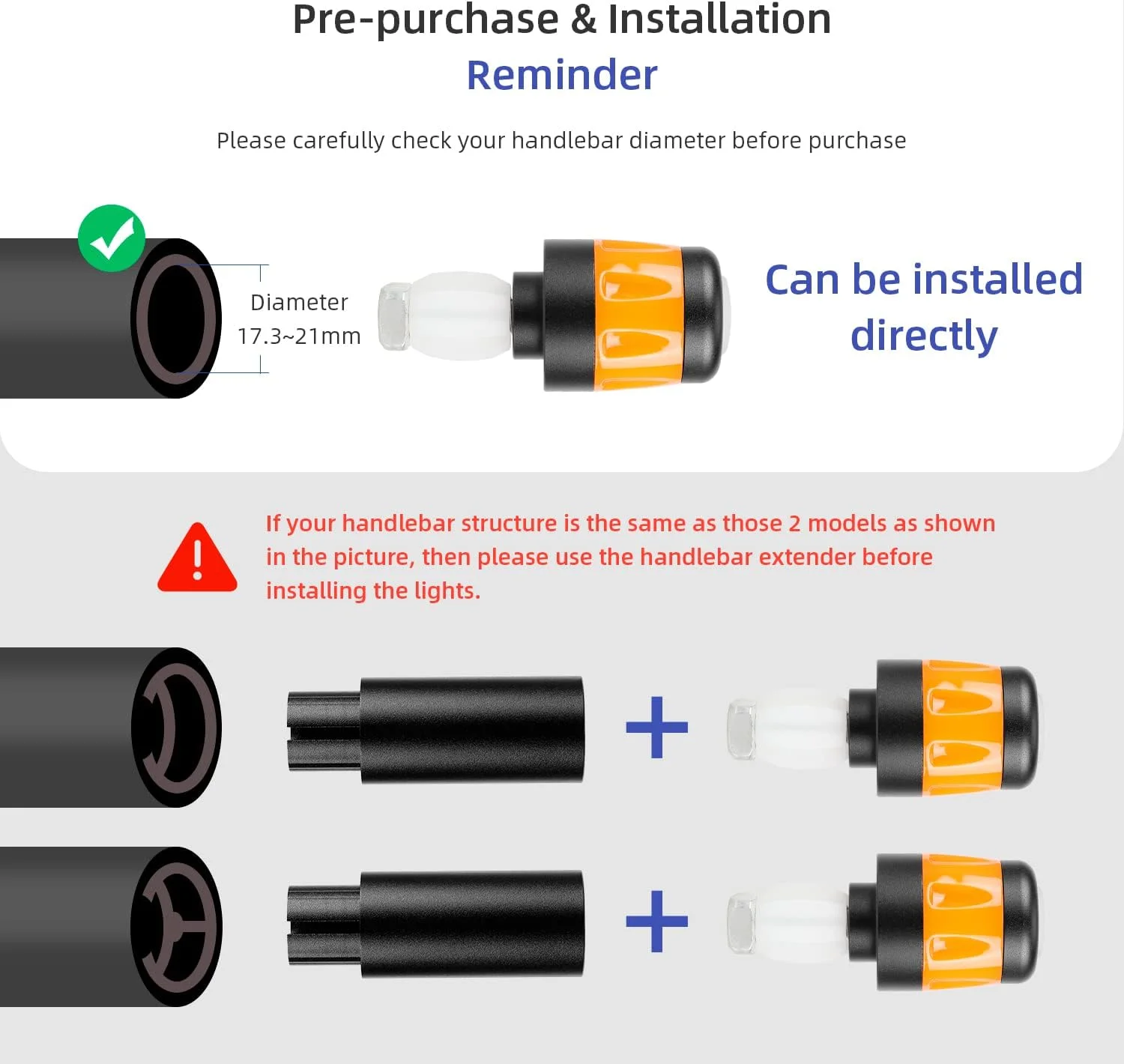 Pre-purchase & Installation
Reminder

Please carefully check your handlebar diameter before purchase

Diameter
17.3~21mm

Can be installed directly

If your handlebar structure is the same as those 2 models as shown in the picture, then please use the handlebar extender before installing the lights.

+

+