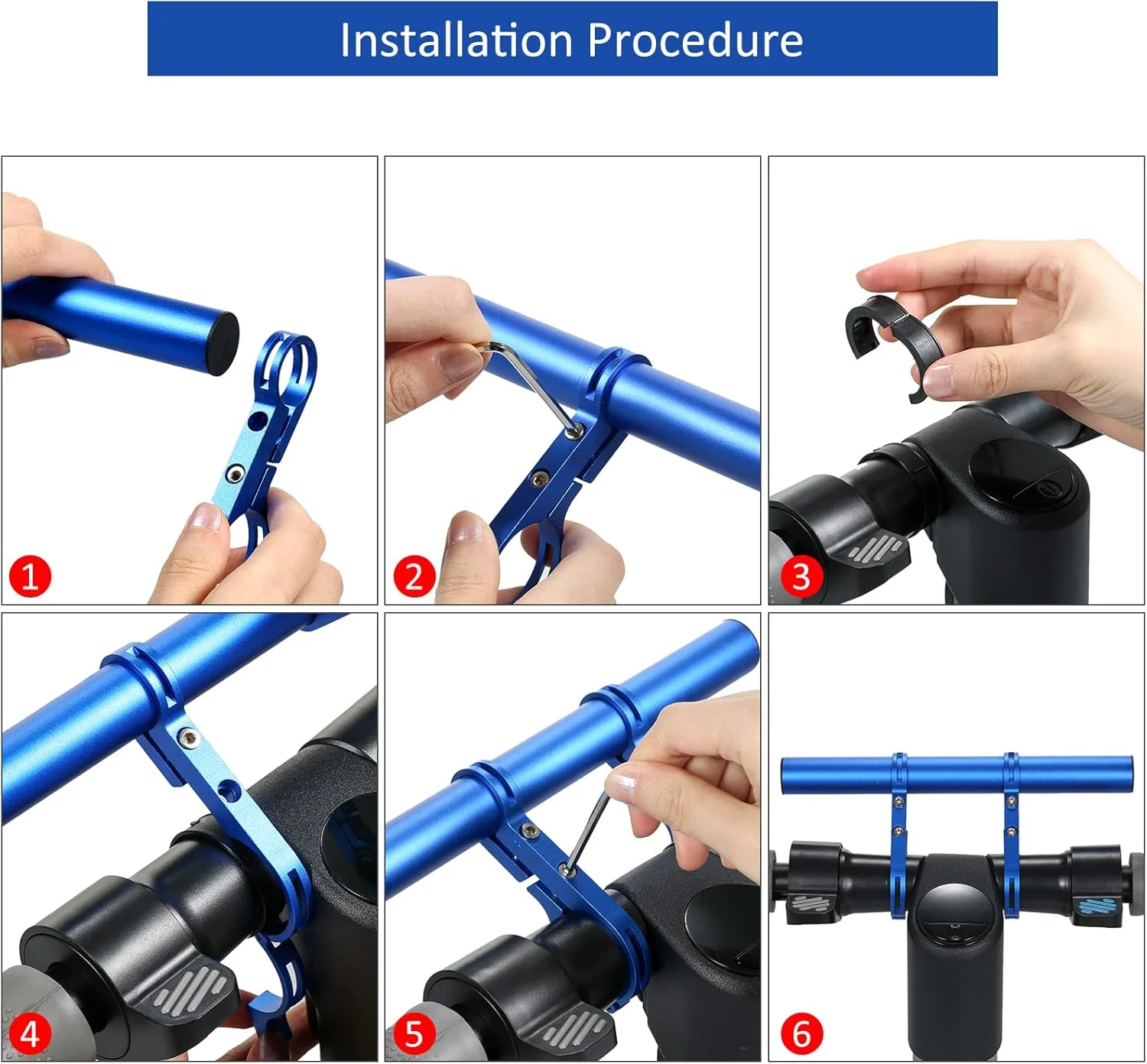 Installation Procedure

1

2

3

4

5

6