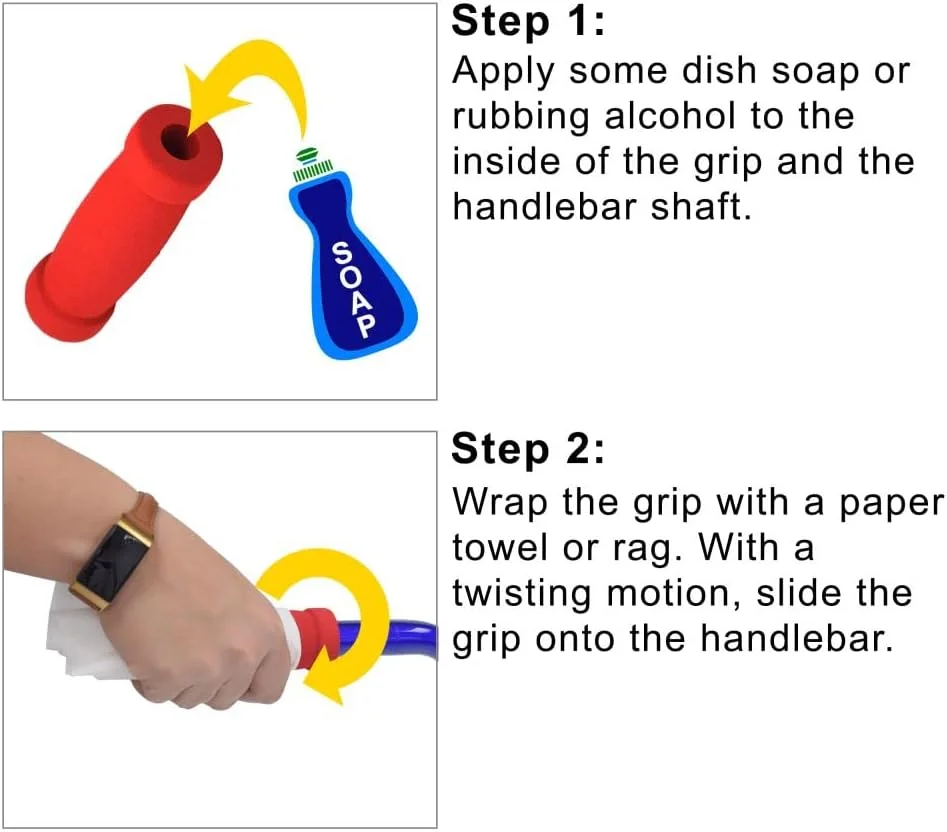 SOAP

Step 1:
Apply some dish soap or rubbing alcohol to the inside of the grip and the handlebar shaft.

Step 2:
Wrap the grip with a paper towel or rag. With a twisting motion, slide the grip onto the handlebar.