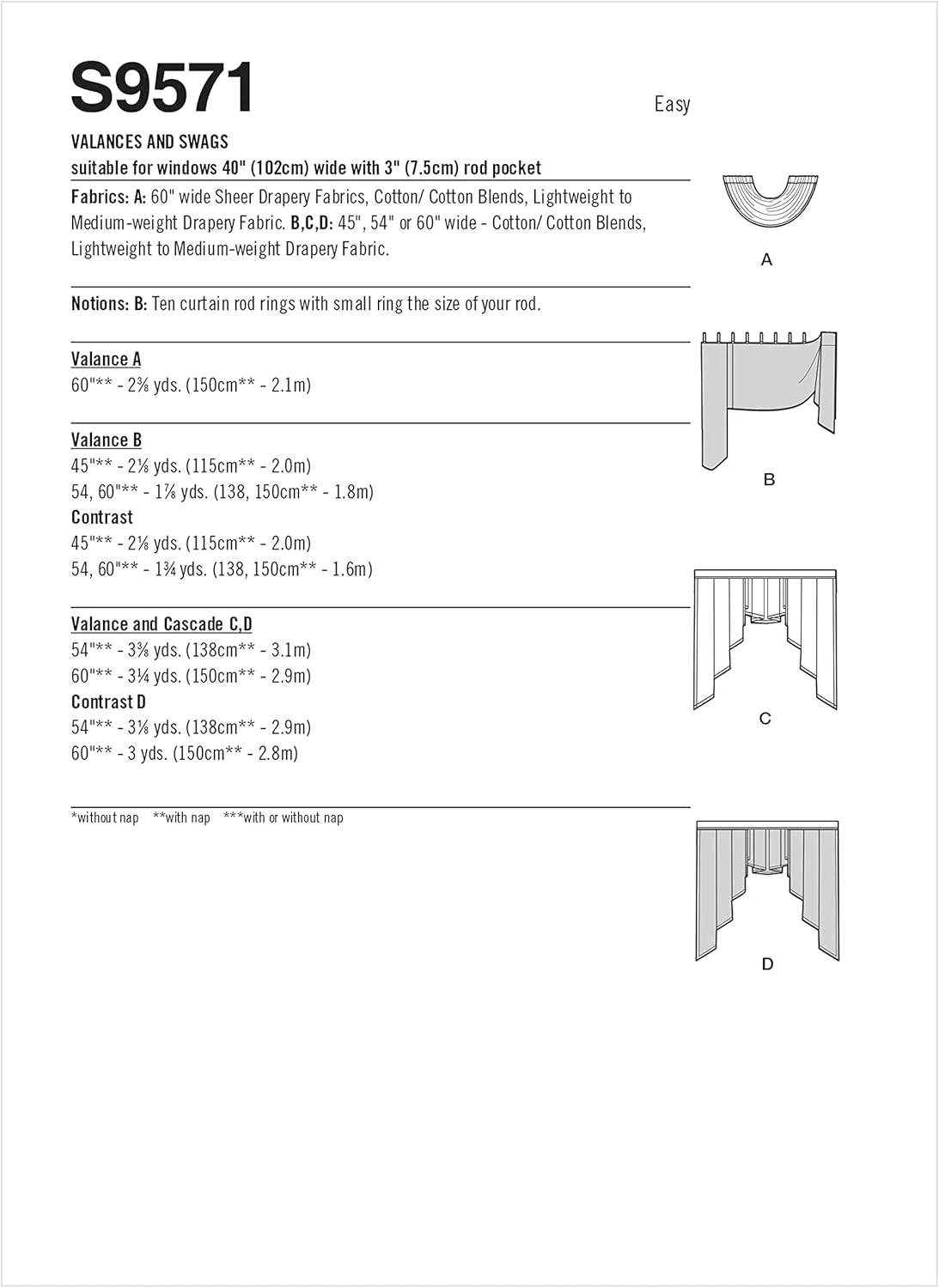 S9571

Easy

VALANCES AND SWAGS
suitable for windows 40" (102cm) wide with 3" (7.5cm) rod pocket

Fabrics: A: 60" wide Sheer Drapery Fabrics, Cotton/ Cotton Blends, Lightweight to Medium-weight Drapery Fabric. B,C,D: 45", 54" or 60" wide - Cotton/ Cotton Blends, Lightweight to Medium-weight Drapery Fabric.

Notions: B: Ten curtain rod rings with small ring the size of your rod.

Valance A
60"** - 2⅜ yds. (150cm** - 2.1m)

Valance B
45"** - 2⅛ yds. (115cm** - 2.0m)
54, 60"** - 1⅞ yds. (138, 150cm** - 1.8m)
Contrast
45"** - 2⅛ yds. (115cm** - 2.0m)
54, 60"** - 1¾ yds. (138, 150cm** - 1.6m)

Valance and Cascade C,D
54"** - 3⅜ yds. (138cm** - 3.1m)
60"** - 3¼ yds. (150cm** - 2.9m)
Contrast D
54"** - 3⅛ yds. (138cm** - 2.9m)
60"** - 3 yds. (150cm** - 2.8m)

*without nap **with nap ***with or without nap

A

B

C

D