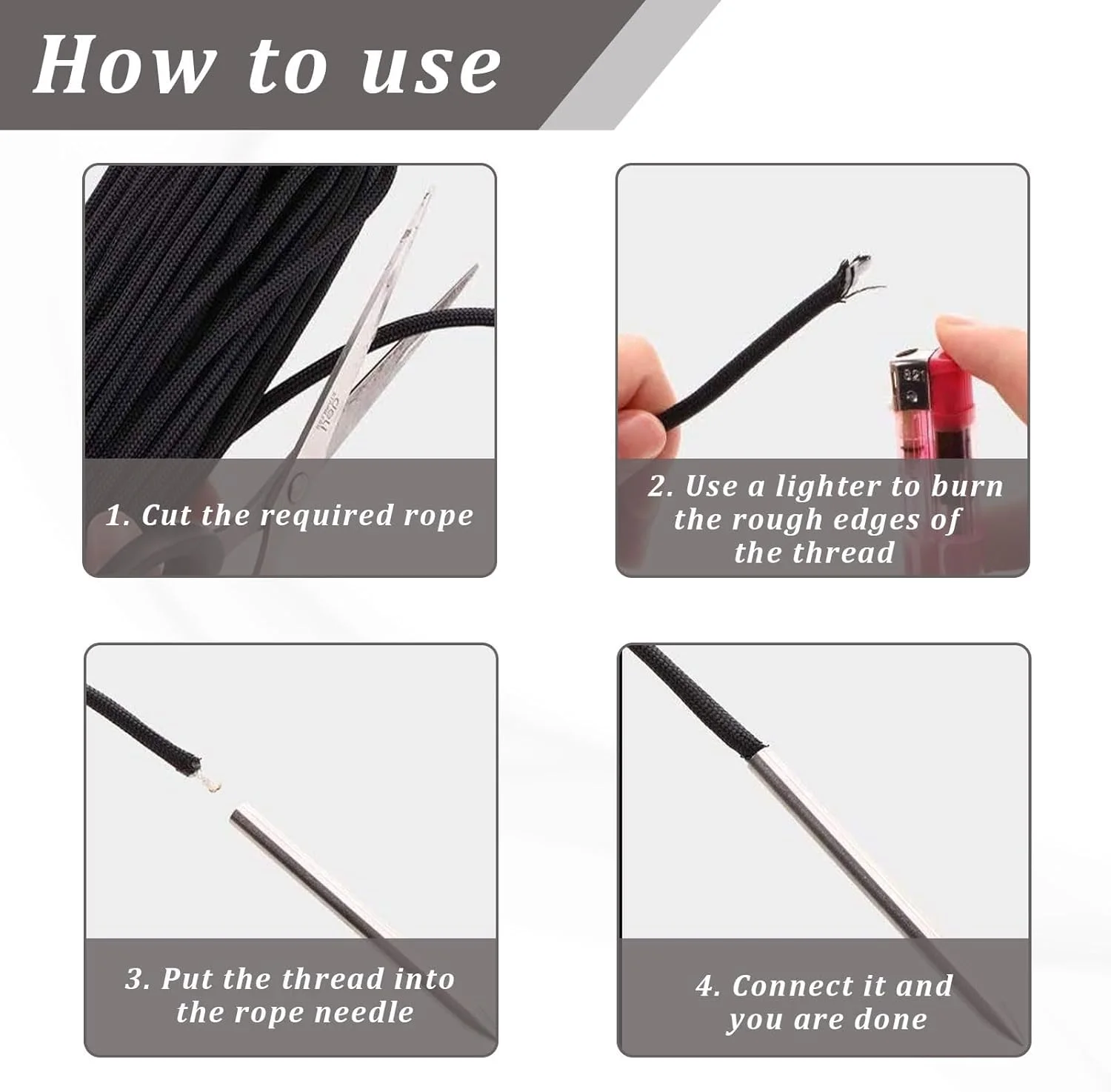 How to use

1. Cut the required rope

2. Use a lighter to burn the rough edges of the thread

3. Put the thread into the rope needle

4. Connect it and you are done