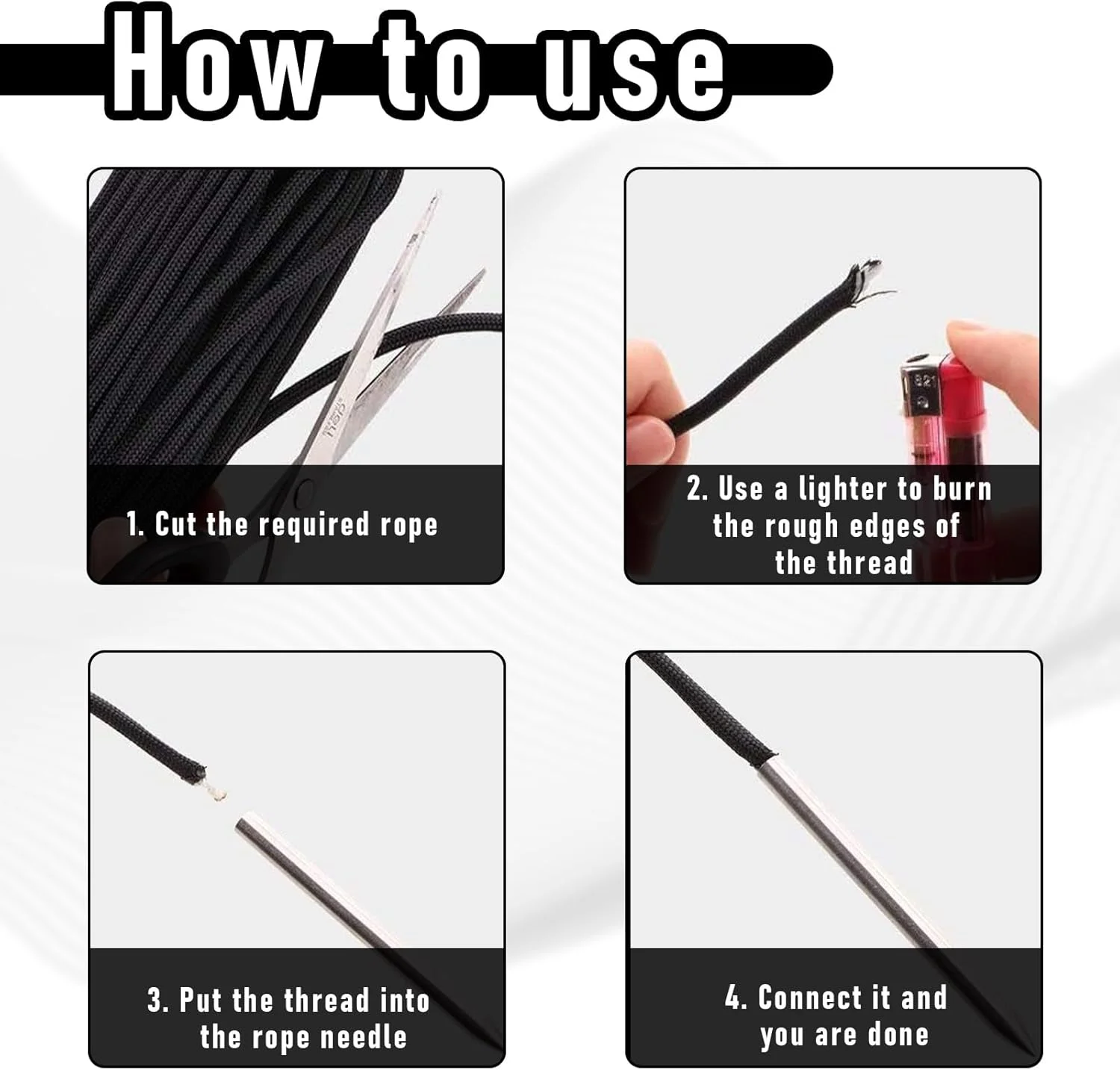 How to use

1. Cut the required rope

2. Use a lighter to burn the rough edges of the thread

3. Put the thread into the rope needle

4. Connect it and you are done