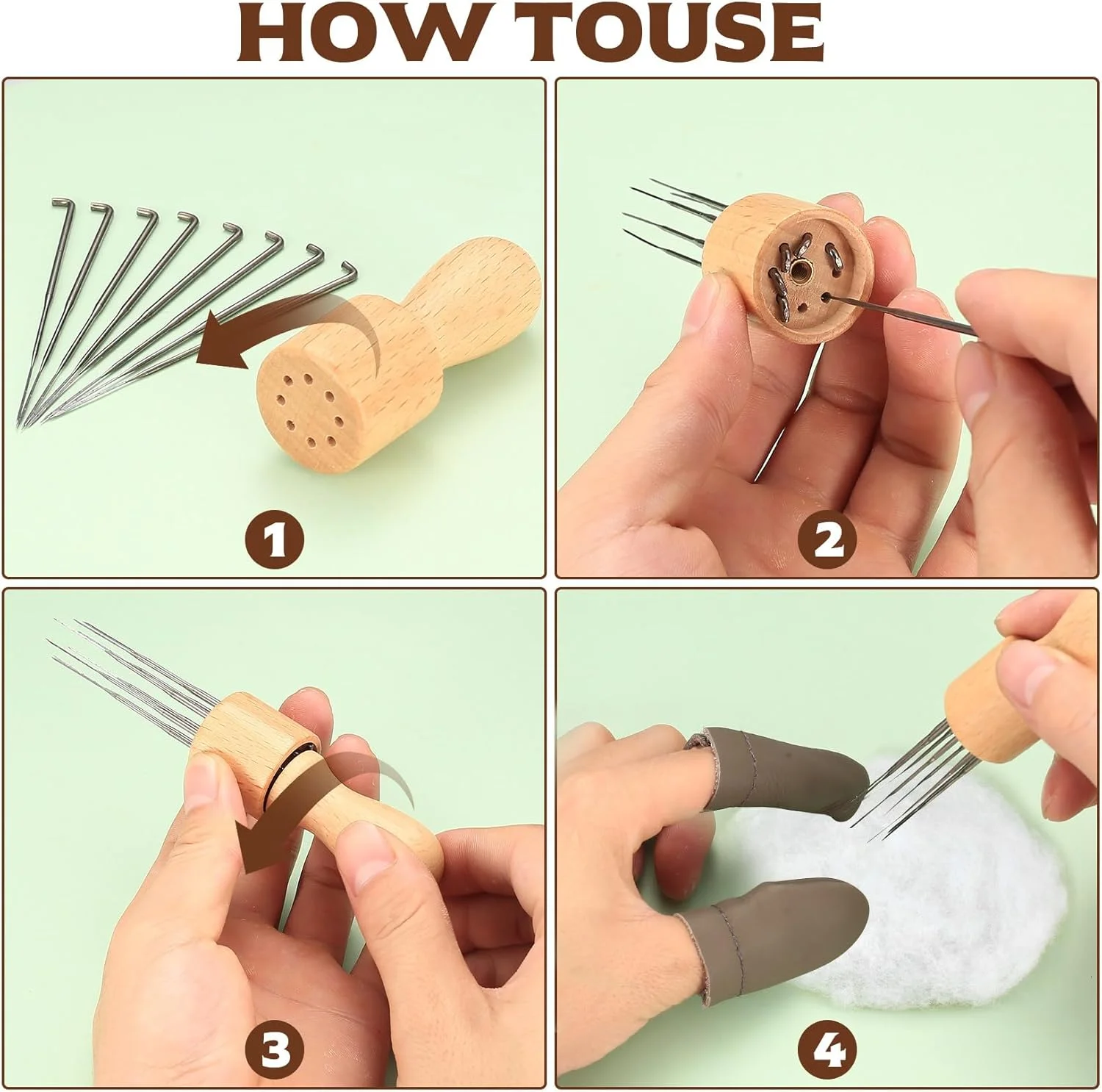 HOW TOUSE

1

2

3

4