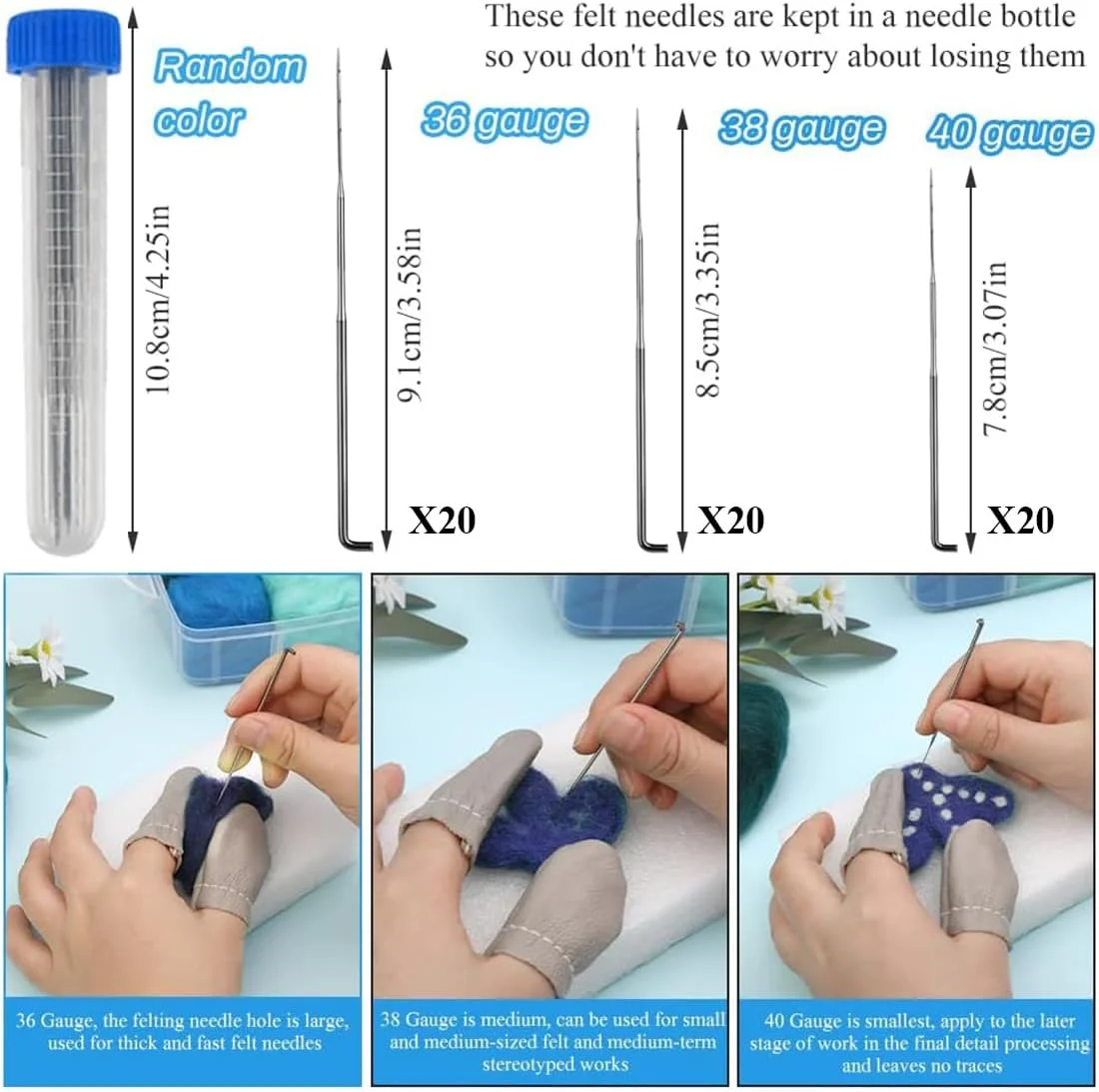 These felt needles are kept in a needle bottle so you don't have to worry about losing them

Random color

10.8cm/4.25in

36 gauge

9.1cm/3.58in

X20

38 gauge

8.5cm/3.35in

X20

40 gauge

7.8cm/3.07in

X20

36 Gauge, the felting needle hole is large, used for thick and fast felt needles

38 Gauge is medium, can be used for small and medium-sized felt and medium-term stereotyped works

40 Gauge is smallest, apply to the later stage of work in the final detail processing and leaves no traces