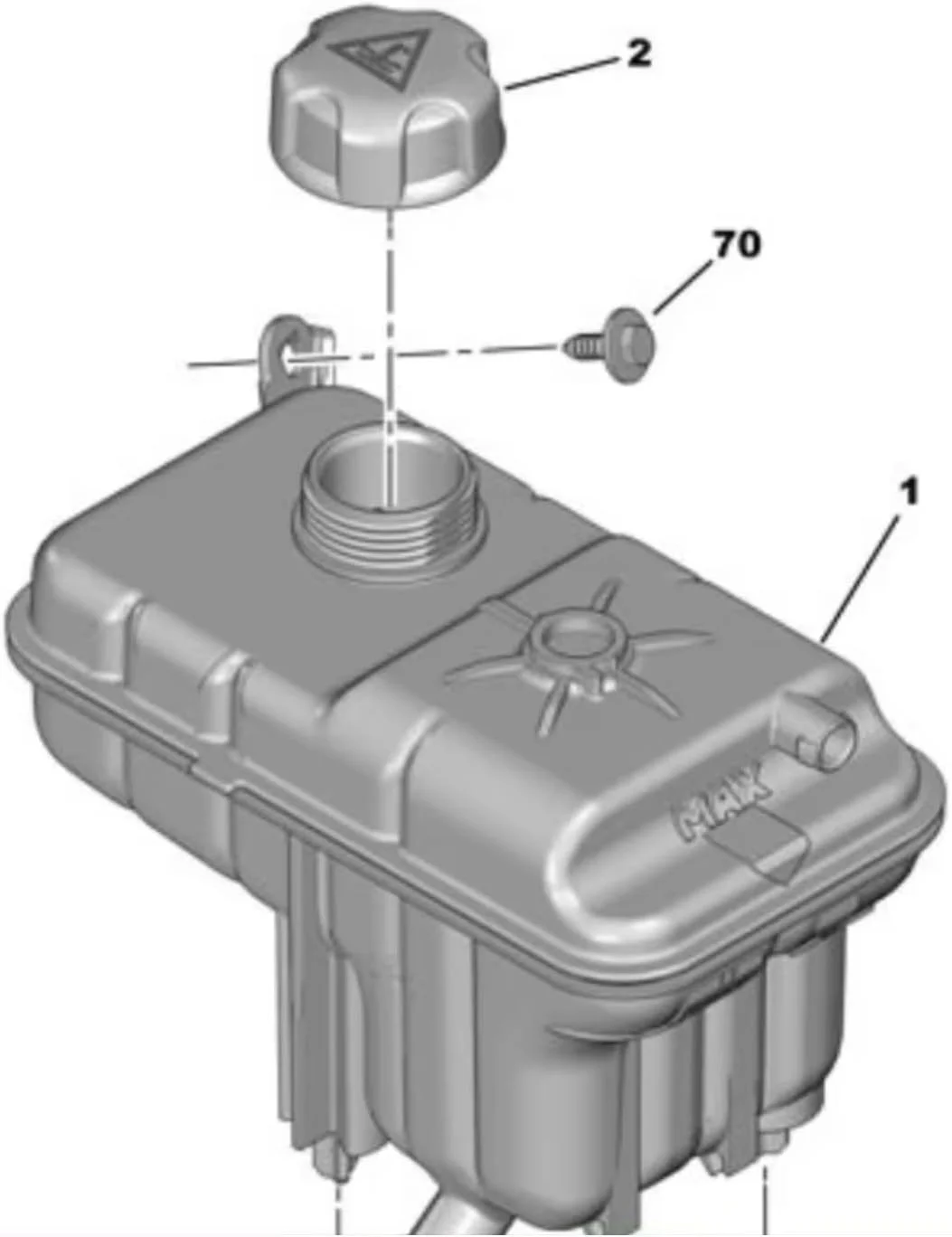 2

70

1

MAX