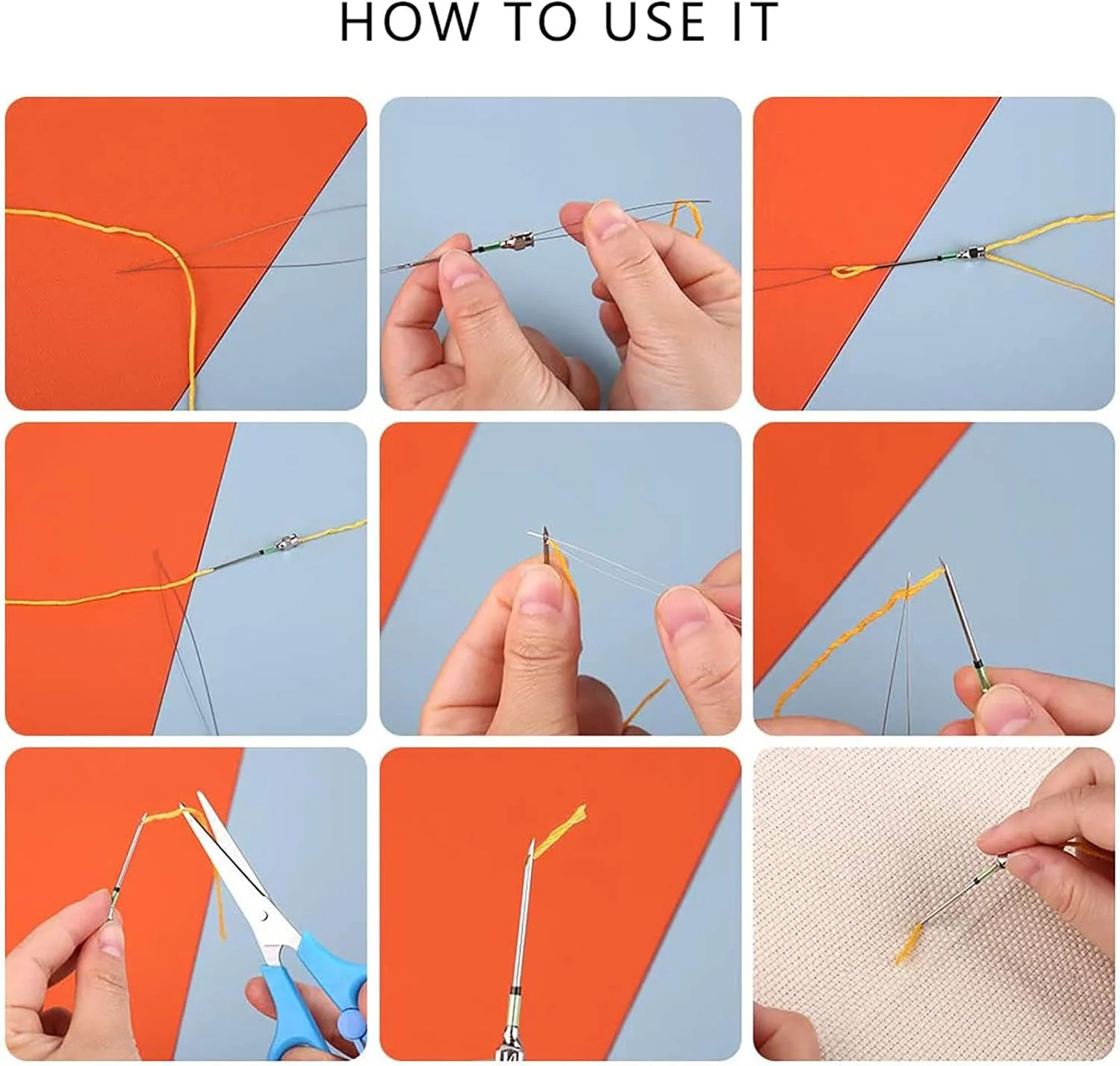 HOW TO USE IT