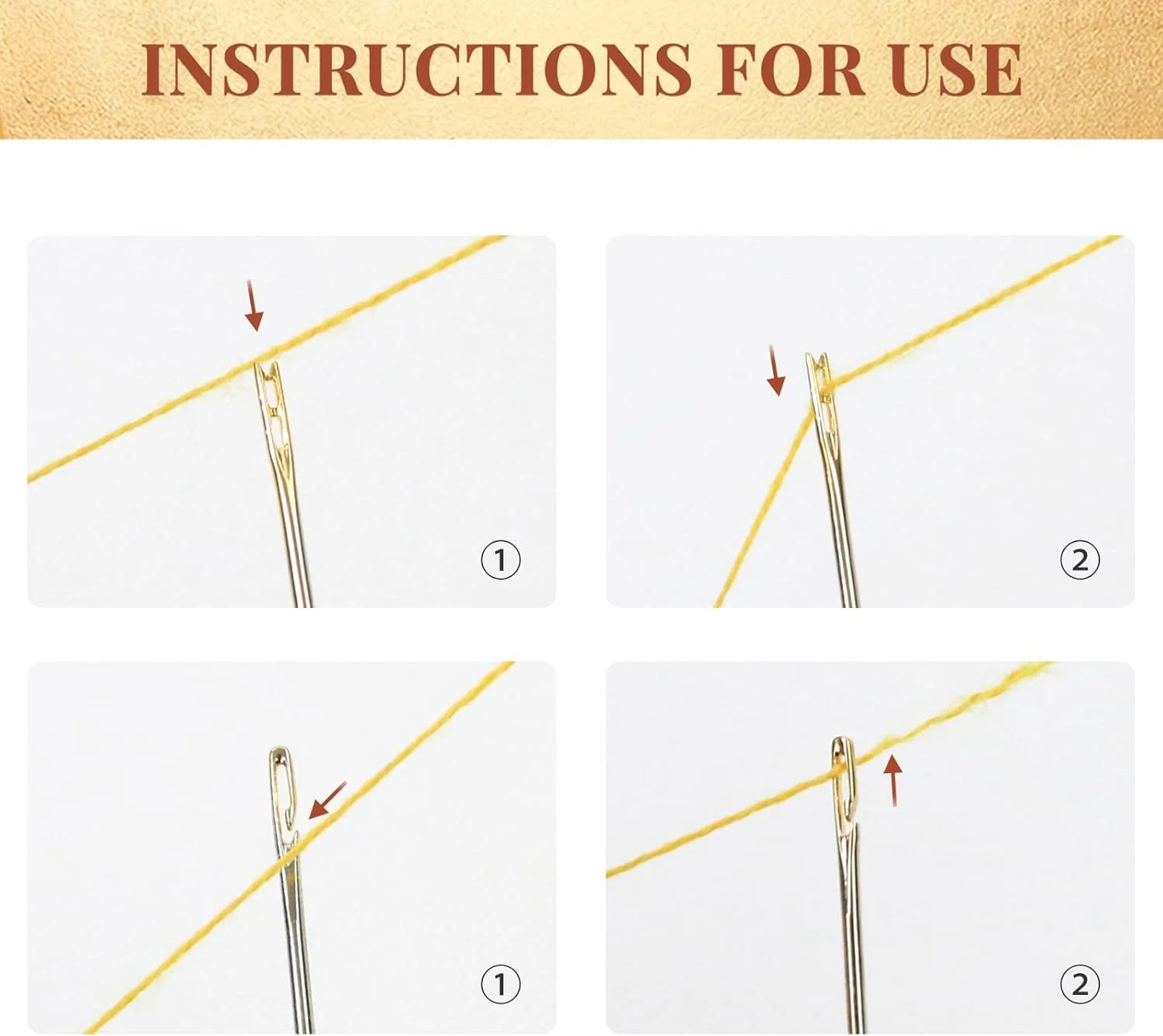 INSTRUCTIONS FOR USE

①

②

①

②