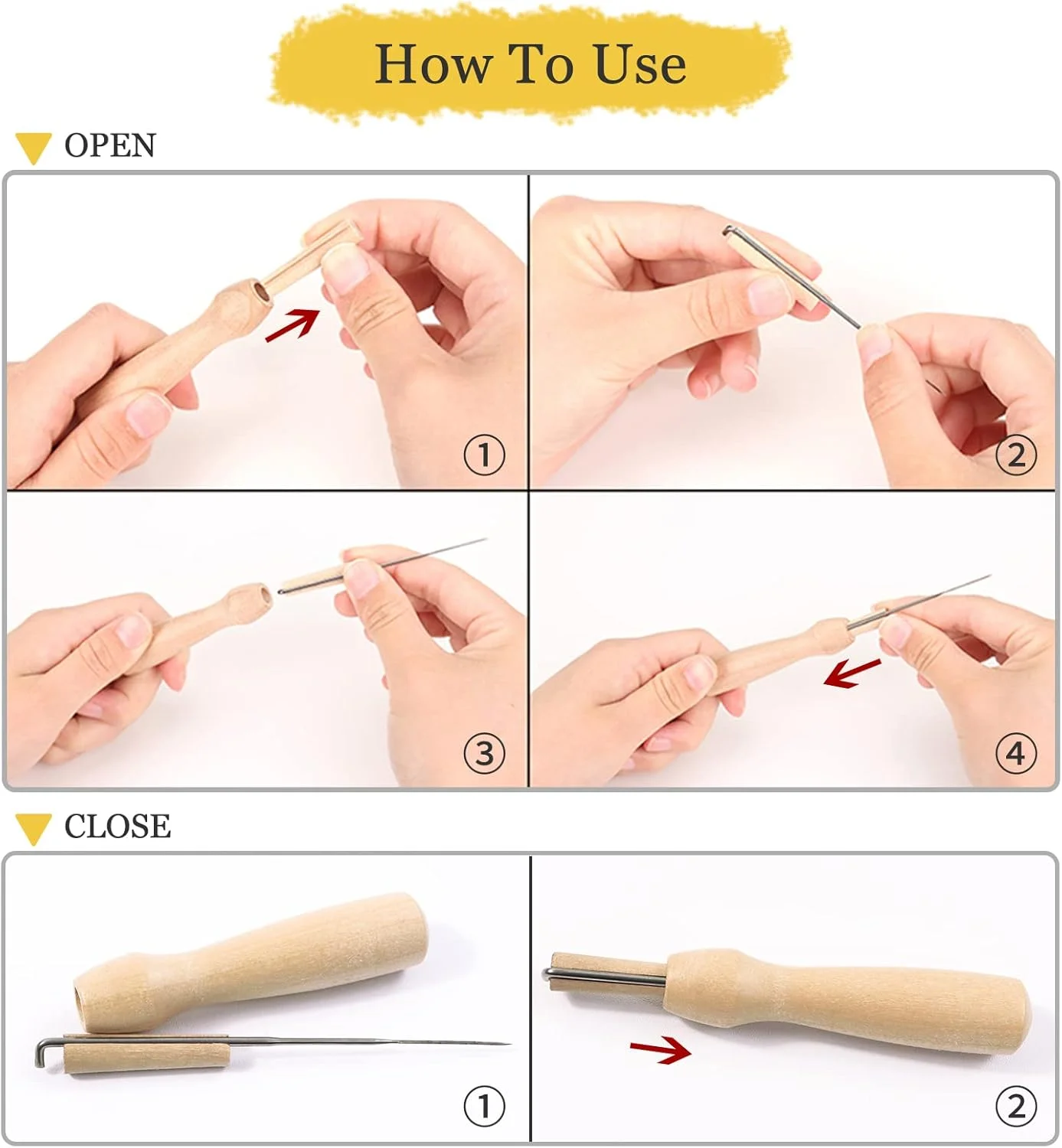 How To Use

OPEN

①

②

③

④

CLOSE

①

②