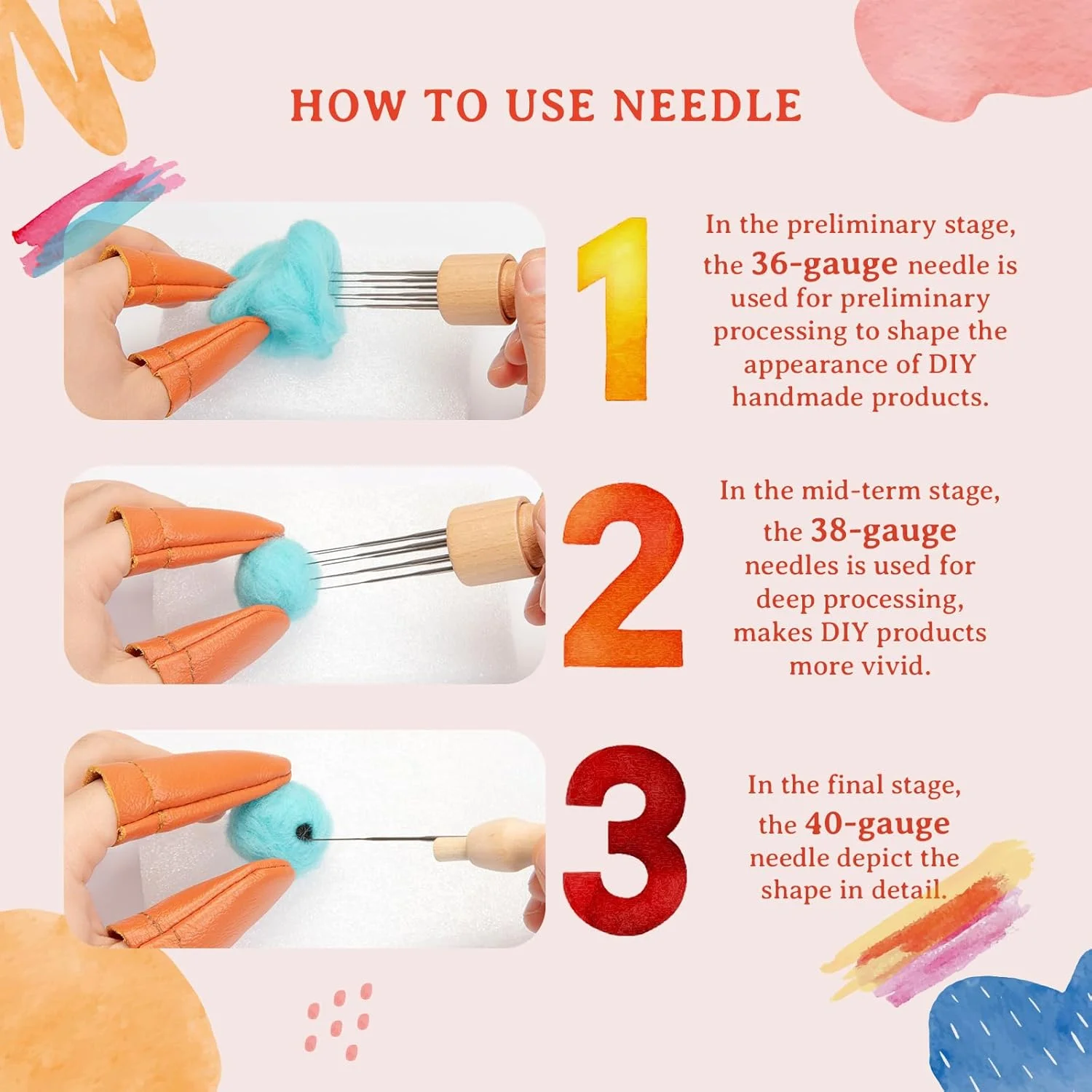 HOW TO USE NEEDLE

1

In the preliminary stage, the 36-gauge needle is used for preliminary processing to shape the appearance of DIY handmade products.

2

In the mid-term stage, the 38-gauge needles is used for deep processing, makes DIY products more vivid.

3

In the final stage, the 40-gauge needle depict the shape in detail.