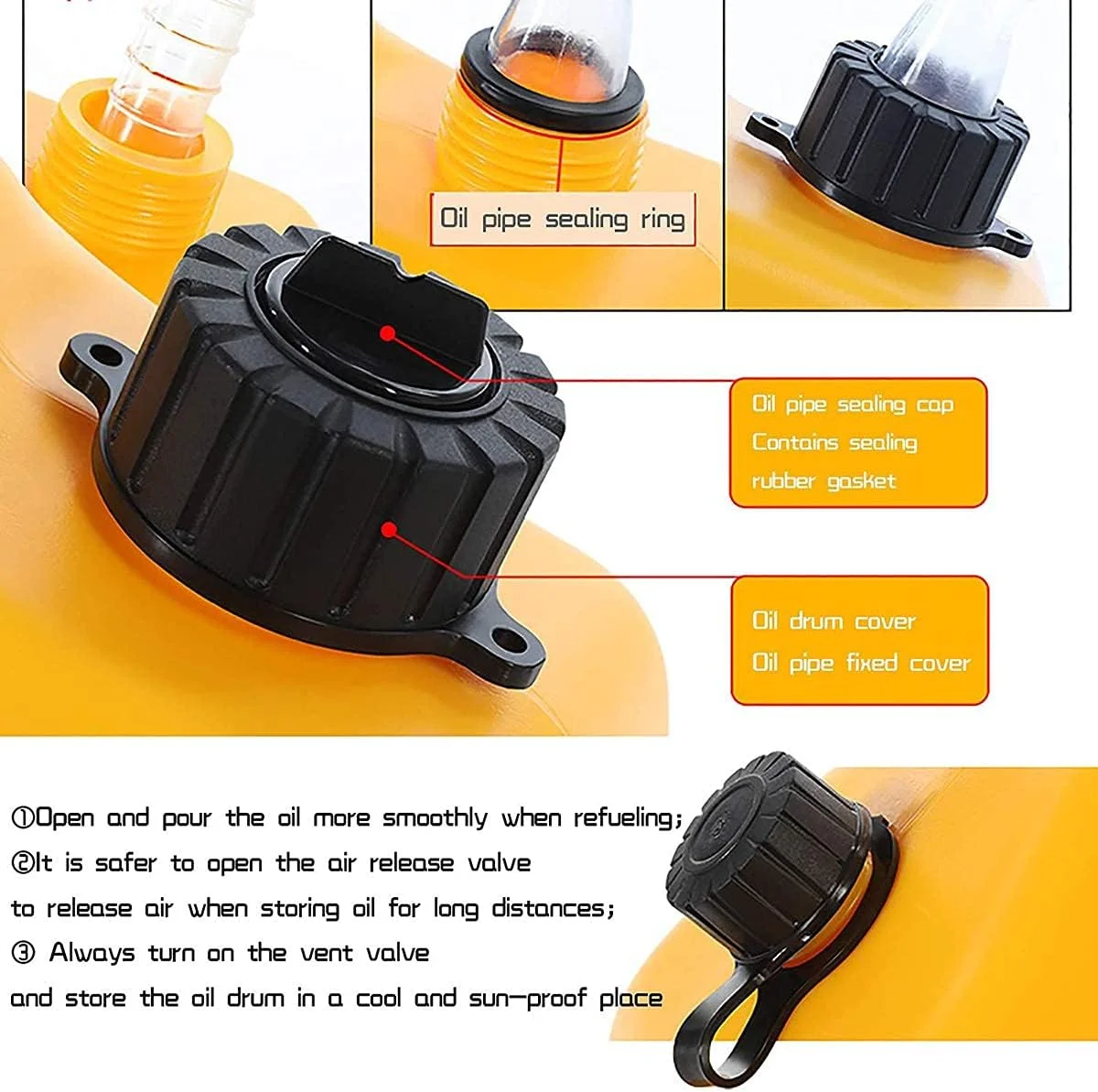 Oil pipe sealing ring

Oil pipe sealing cap
Contains sealing
rubber gasket

Oil drum cover
Oil pipe fixed cover

①Open and pour the oil more smoothly when refueling;
②It is safer to open the air release valve
to release air when storing oil for long distances;
③ Always turn on the vent valve
and store the oil drum in a cool and sun-proof place