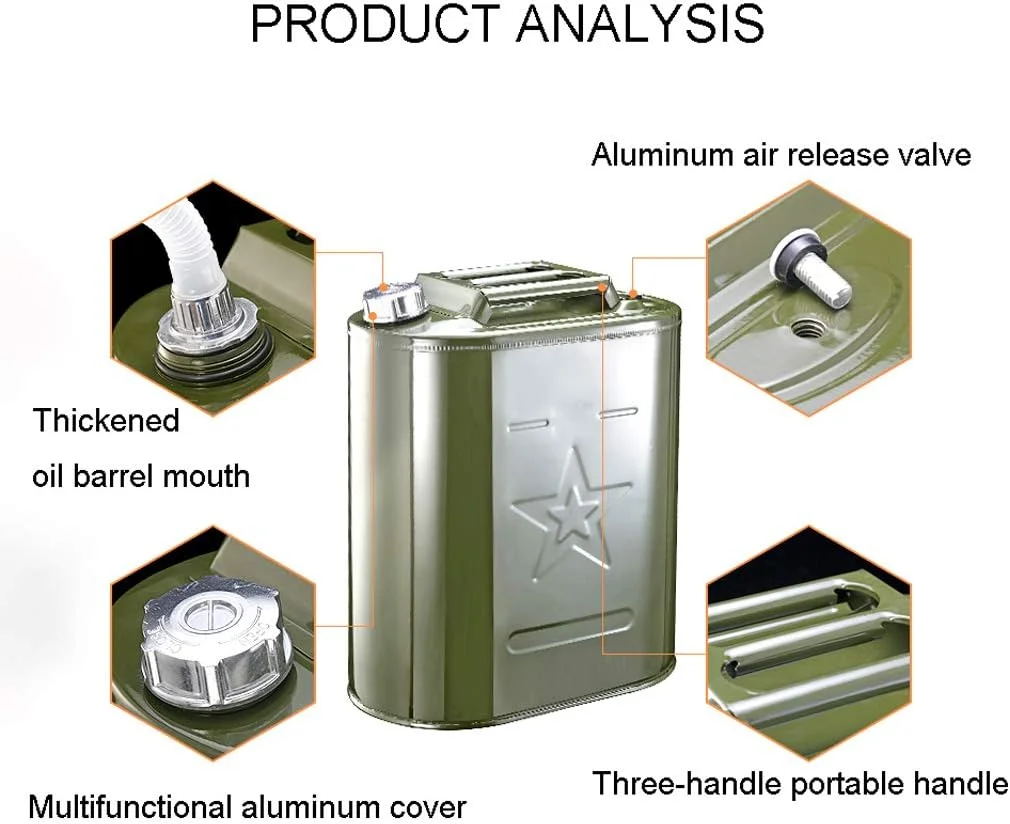 PRODUCT ANALYSIS

Aluminum air release valve

Thickened
oil barrel mouth

Multifunctional aluminum cover

Three-handle portable handle